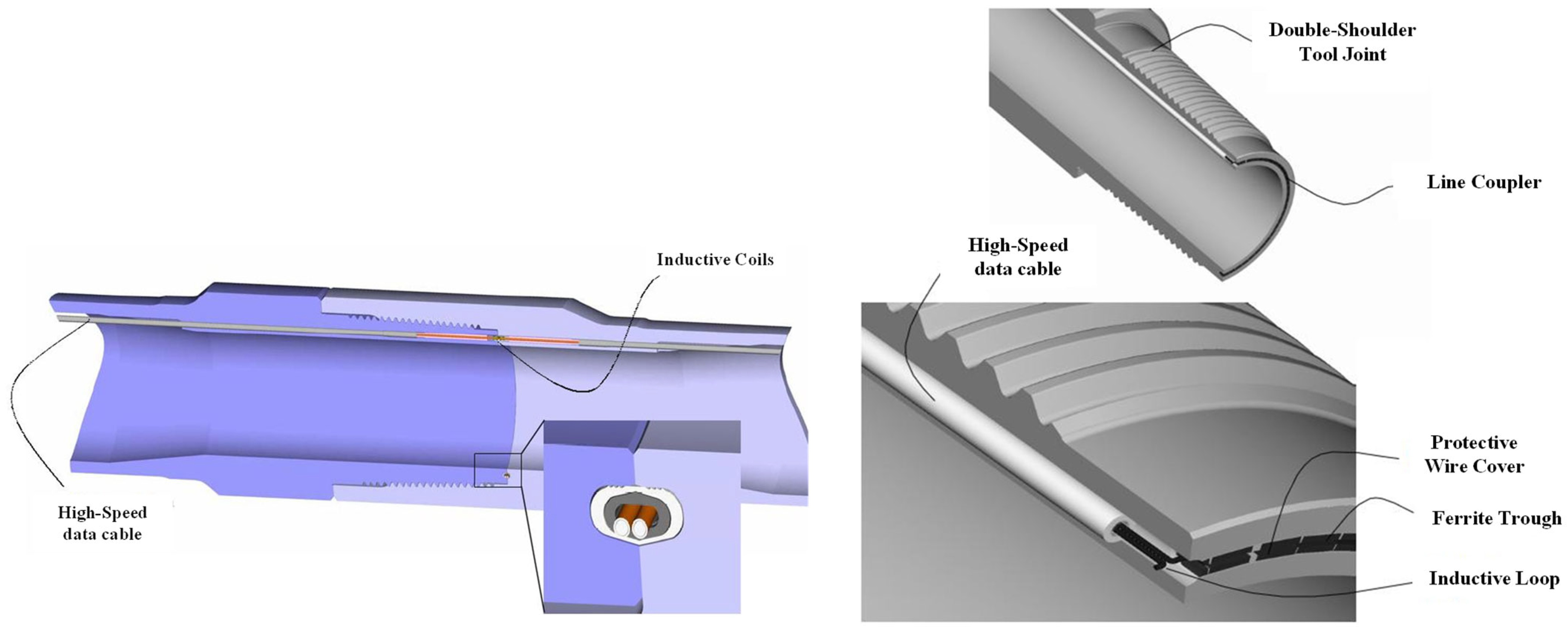 Inductive Coils

High-Speed data cable

Double-Shoulder Tool Joint

Line Coupler

High-Speed data cable

Protective Wire Cover

Ferrite Trough

Inductive Loop