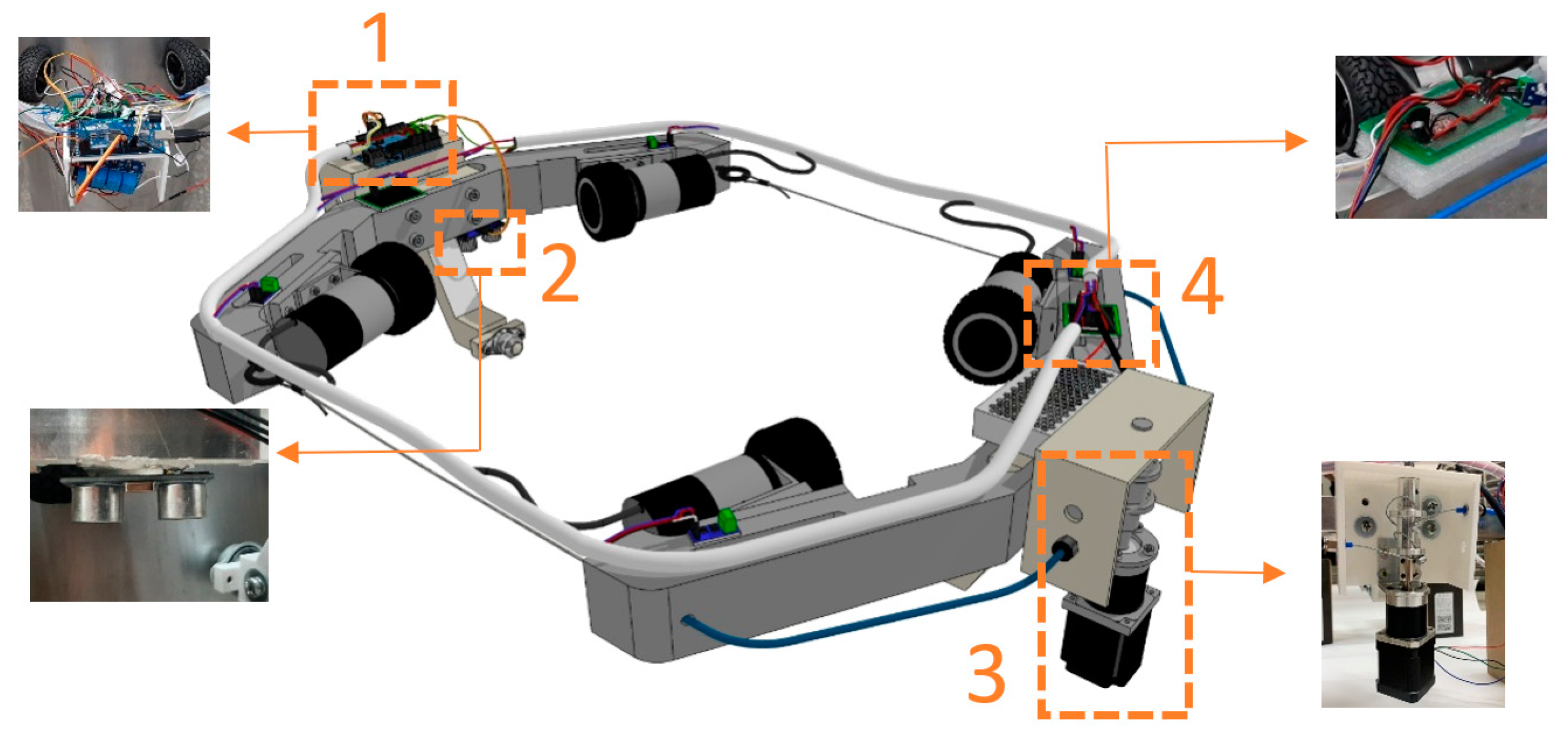 1
2
4
3