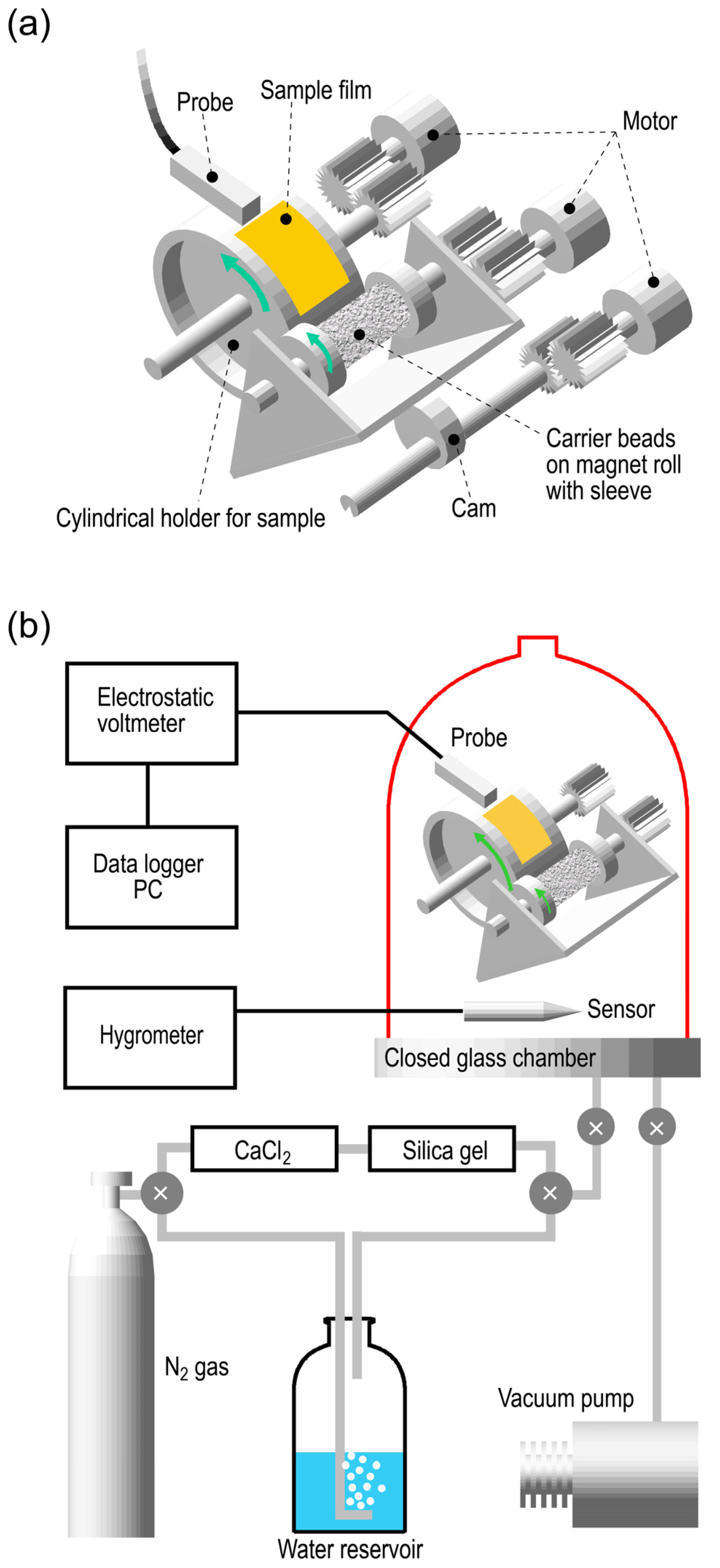 (a)

Probe

Sample film

Motor

Carrier beads on magnet roll with sleeve

Cam

Cylindrical holder for sample

(b)

Electrostatic voltmeter

Probe

Data logger PC

Hygrometer

Sensor

Closed glass chamber

$CaCl_2$

Silica gel

$N_2$ gas

Vacuum pump

Water reservoir