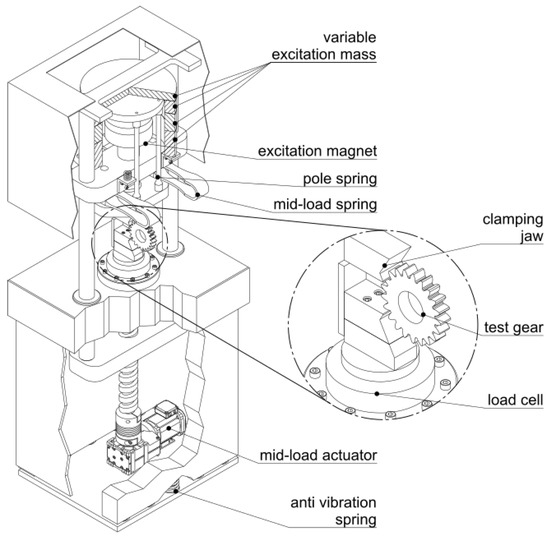 variable excitation mass

excitation magnet

pole spring

mid-load spring

clamping jaw

test gear

load cell

mid-load actuator

anti vibration spring