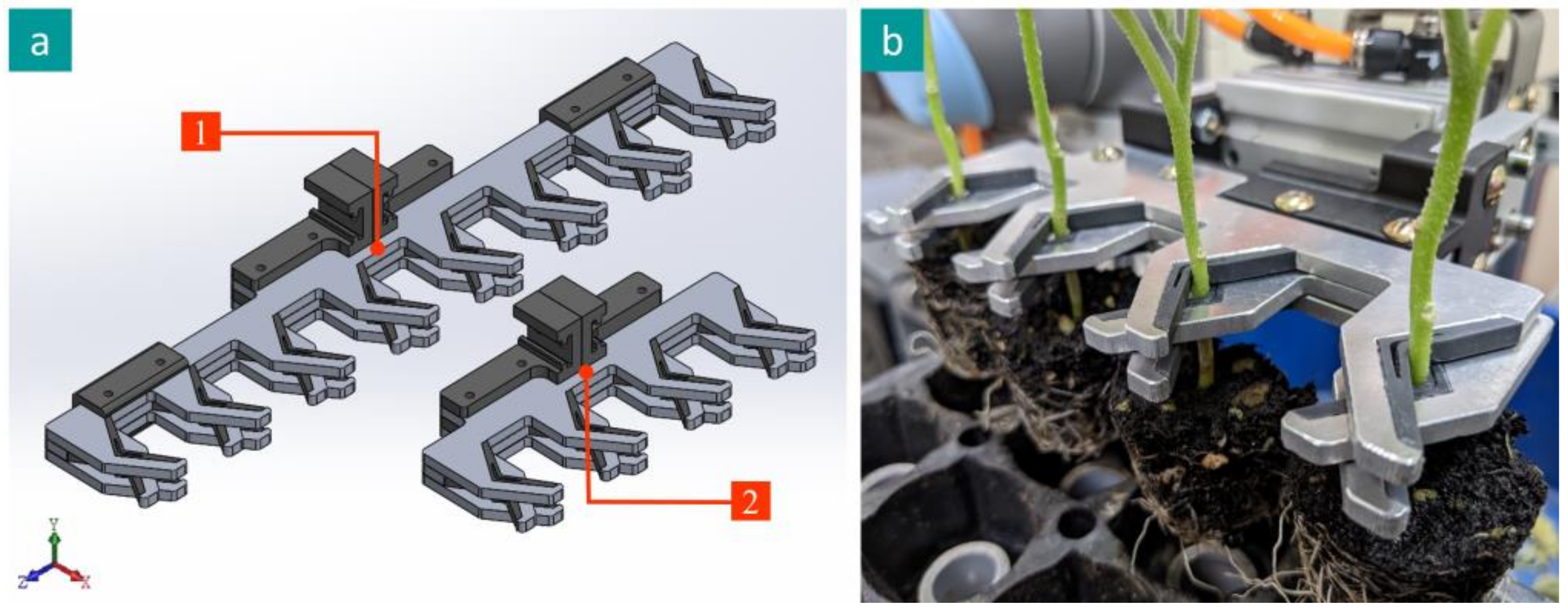 a

1

2

Y

Z

X

b