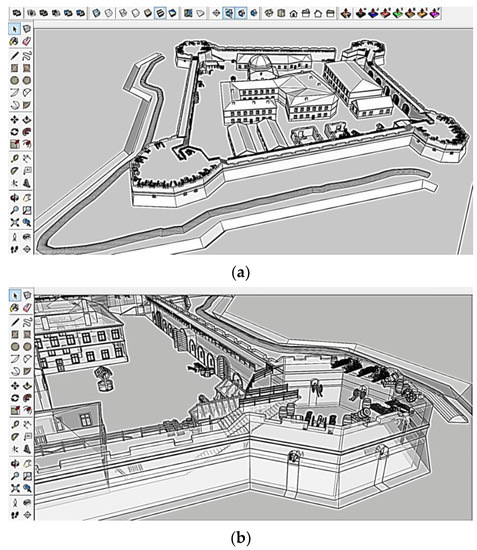 (a)

(b)