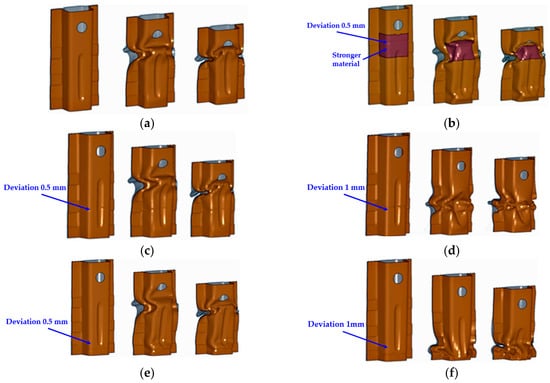 (a)

Deviation 0.5 mm

Stronger material

(b)

Deviation 0.5 mm

(c)

Deviation 1 mm

(d)

Deviation 0.5 mm

(e)

Deviation 1mm

(f)