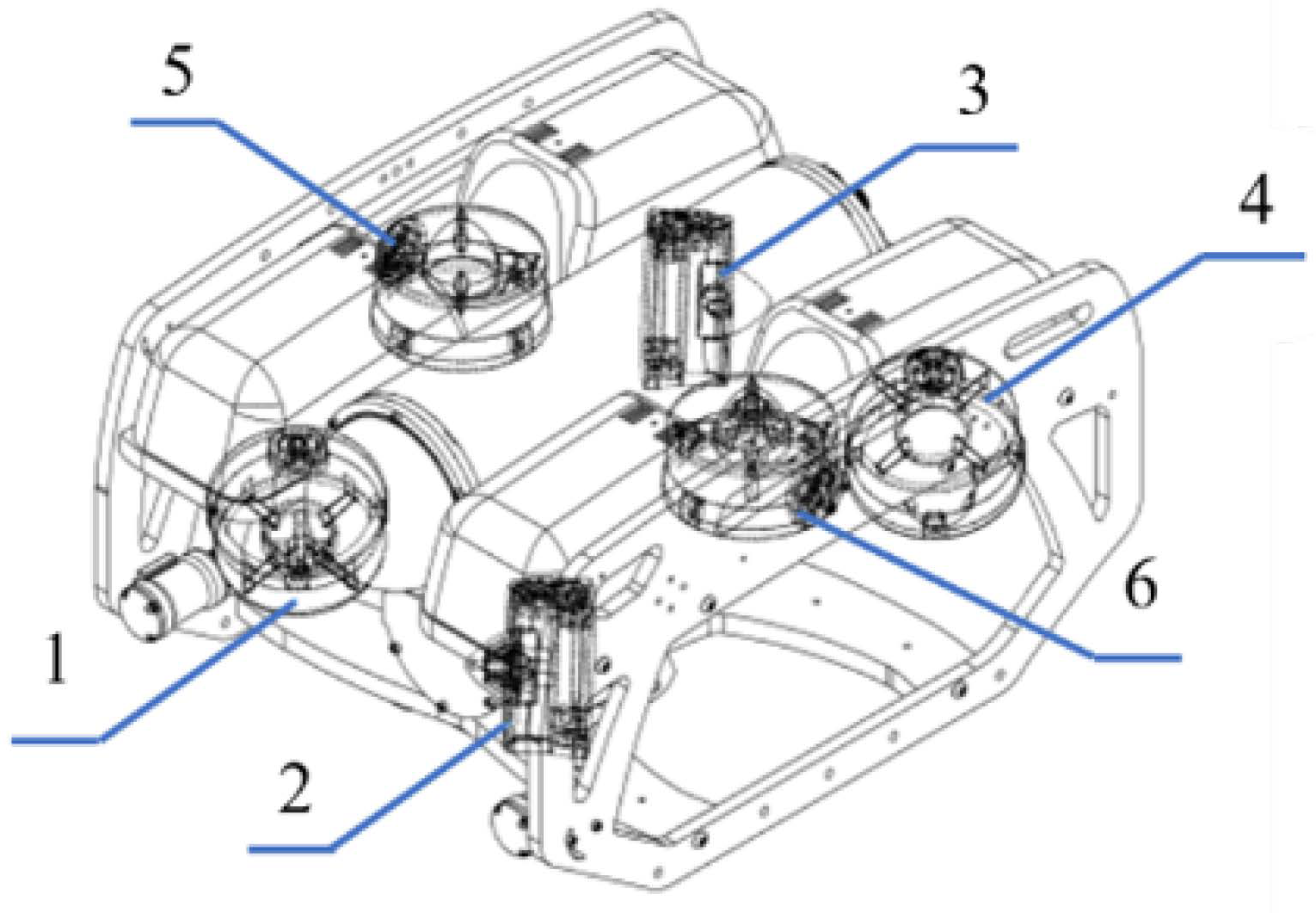 5
3
4
1
6
2