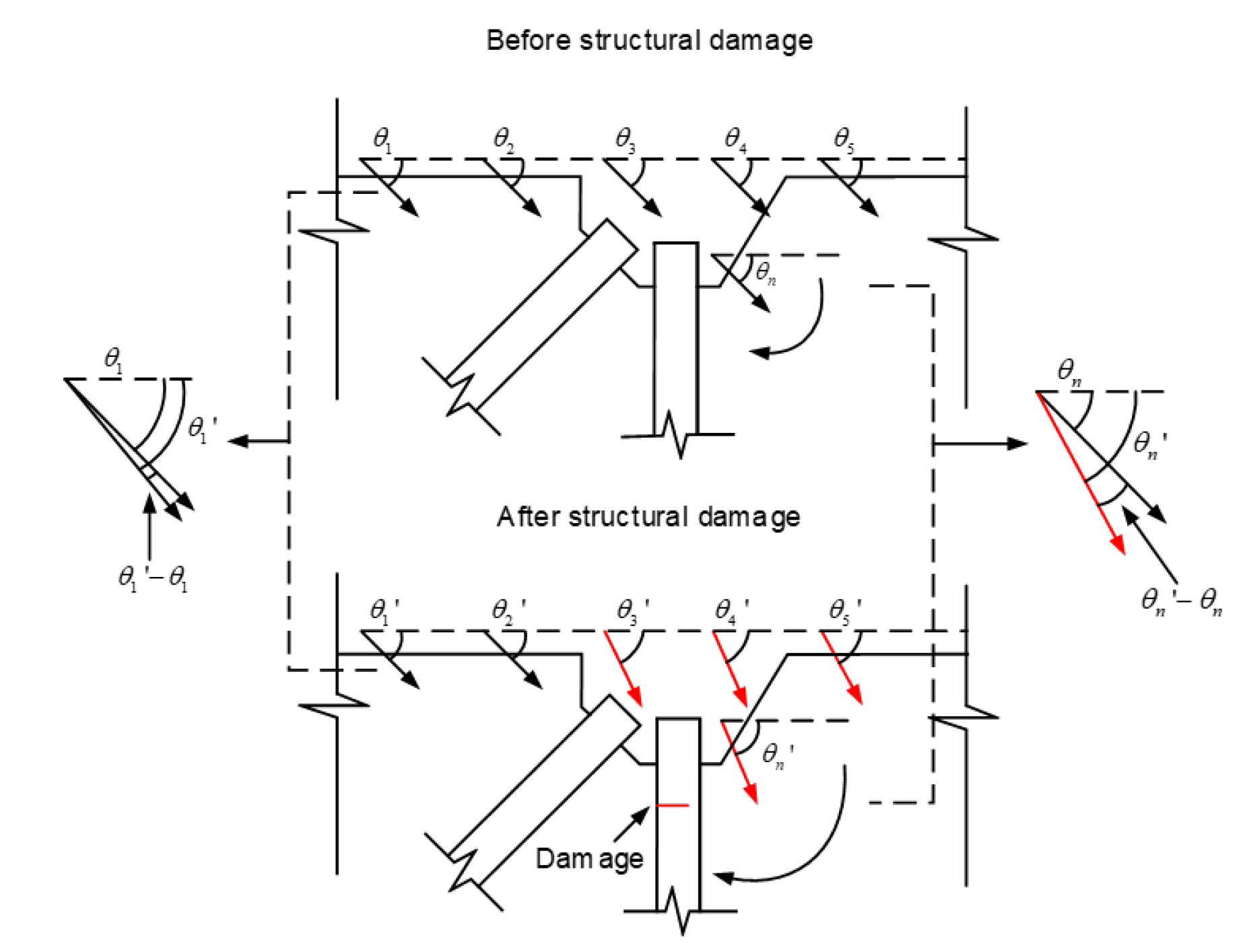 Before structural damage

$\theta_1$ $\theta_2$ $\theta_3$ $\theta_4$ $\theta_5$

$\theta_n$

$\theta_1$

$\theta_1'$

$\theta_1'-\theta_1$

$\theta_n$

$\theta_n'$

$\theta_n'-\theta_n$

After structural damage

$\theta_1'$ $\theta_2'$ $\theta_3'$ $\theta_4'$ $\theta_5'$

$\theta_n'$

Damage