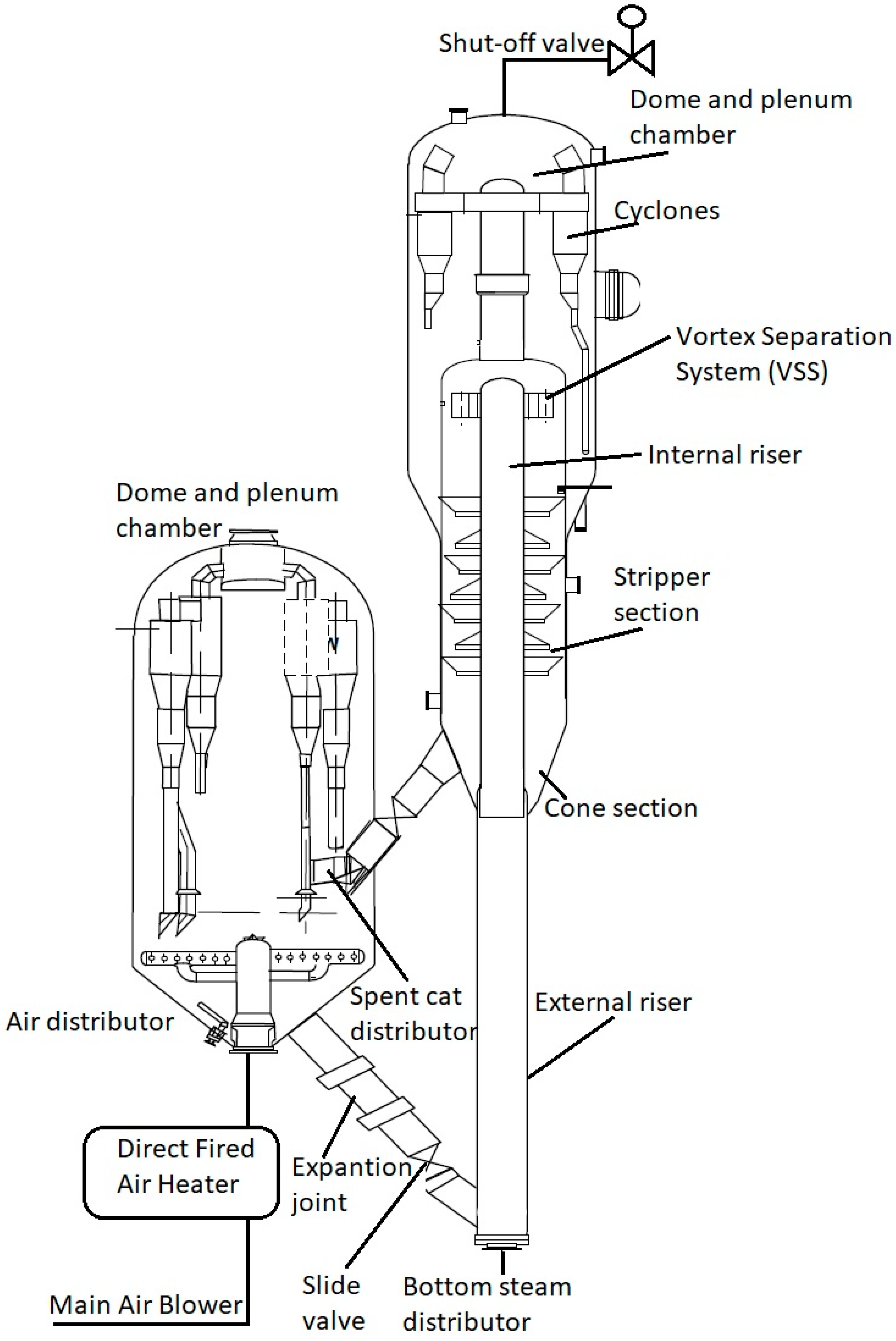 Shut-off valve

Dome and plenum chamber

Cyclones

Vortex Separation System (VSS)

Internal riser

Dome and plenum chamber

Stripper section

Cone section

Spent cat distributor

External riser

Air distributor

Direct Fired Air Heater

Expantion joint

Slide valve

Bottom steam distributor

Main Air Blower