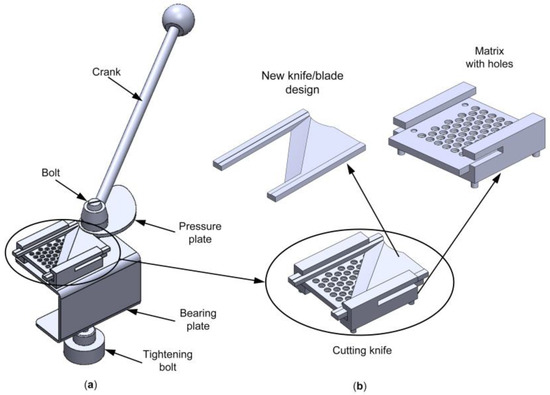 Crank

Bolt

Pressure plate

Bearing plate

Tightening bolt

(a)

New knife/blade design

Matrix with holes

Cutting knife

(b)