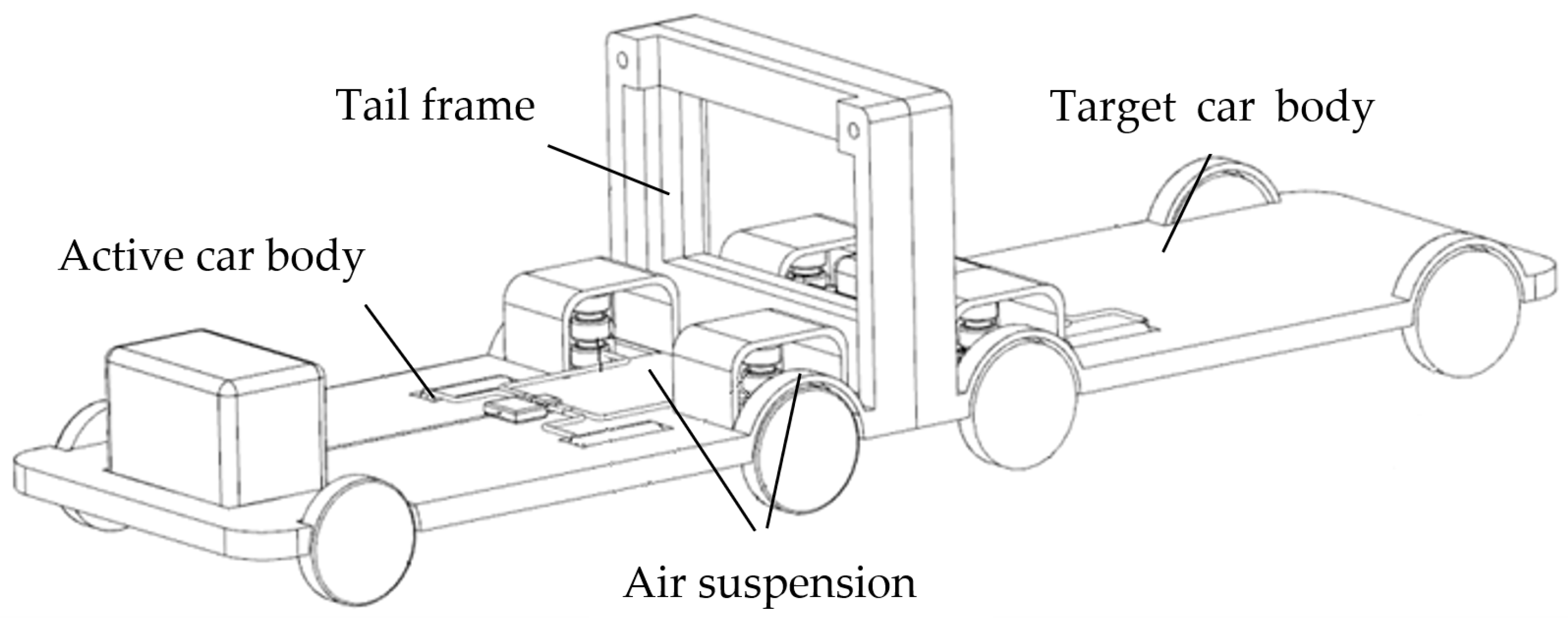 Tail frame

Target car body

Active car body

Air suspension