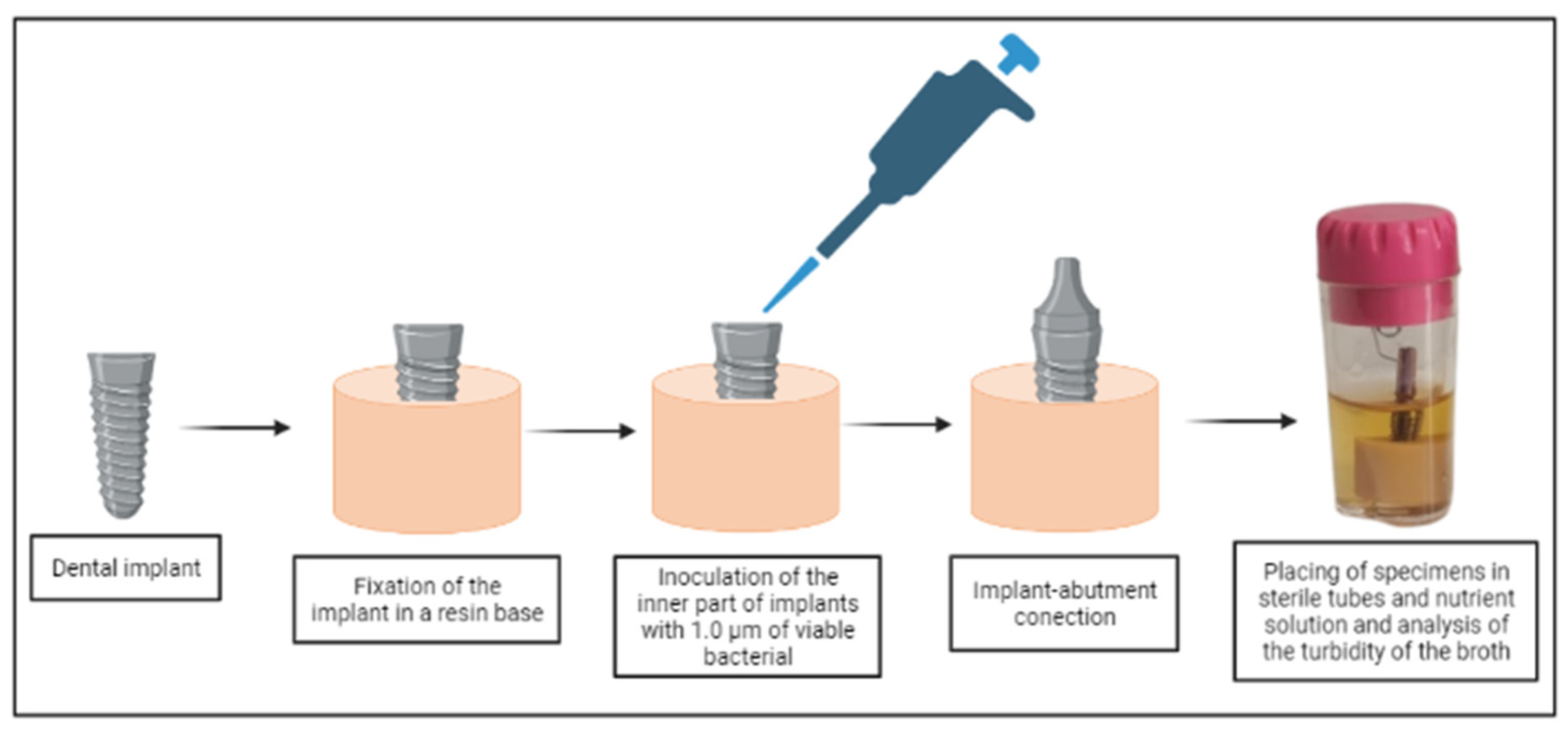 Dental implant

Fixation of the implant in a resin base

Inoculation of the inner part of implants with 1.0 μm of viable bacterial

Implant-abutment conection

Placing of specimens in sterile tubes and nutrient solution and analysis of the turbidity of the broth