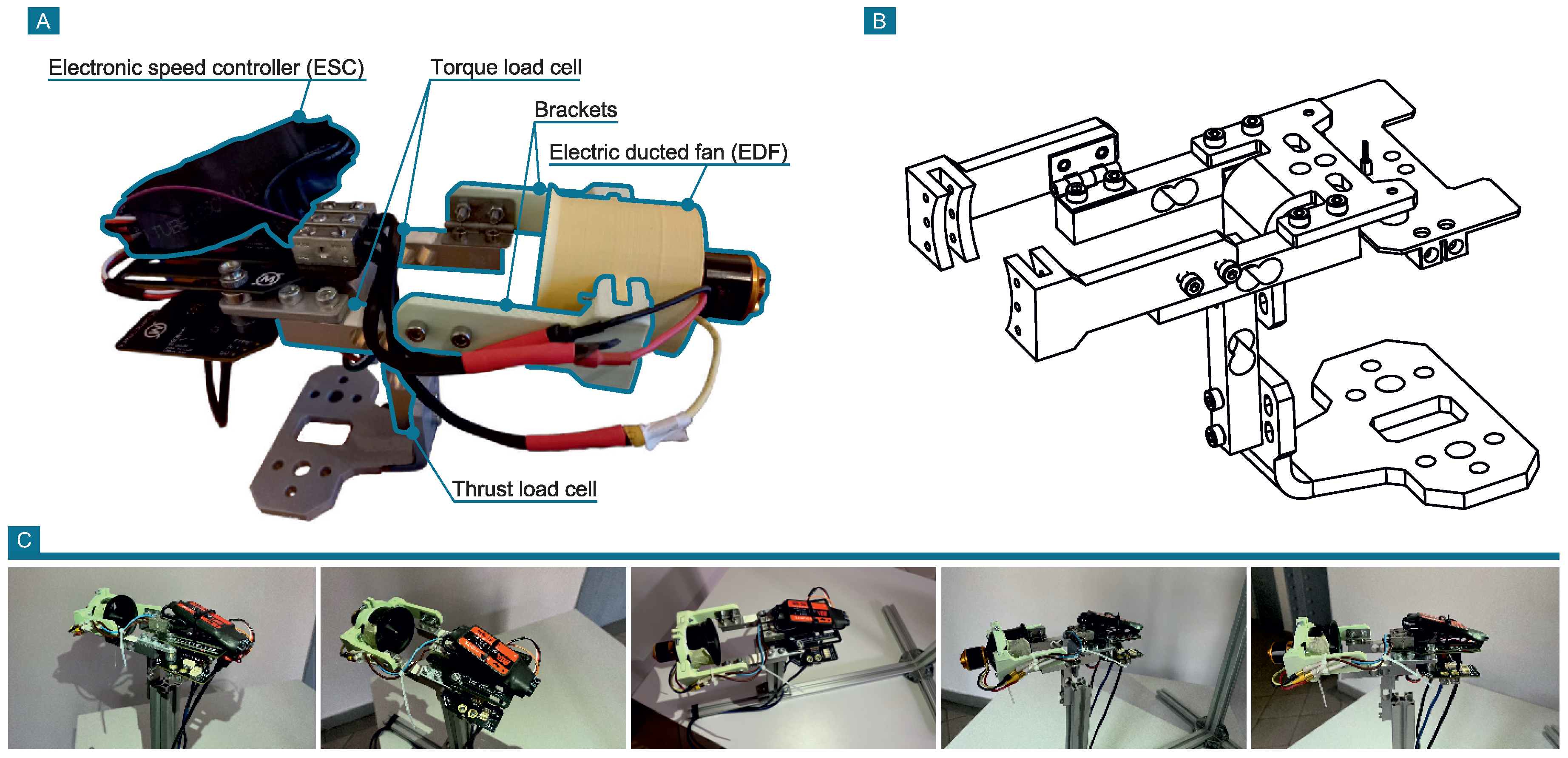 A

Electronic speed controller (ESC)

Torque load cell

Brackets

Electric ducted fan (EDF)

Thrust load cell

B

C