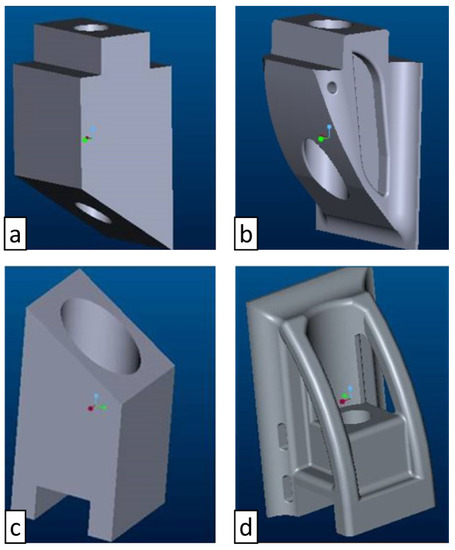 a
b
c
d