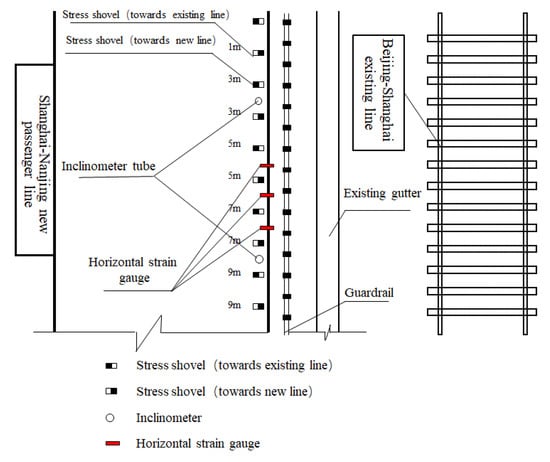 Stress shovel (towards existing line)

Stress shovel (towards new line)

1m

3m

3m

5m

5m

7m

7m

9m

9m

Shanghai-Nanjing new passenger line

Inclinometer tube

Horizontal strain gauge

Beijing-Shanghai existing line

Existing gutter

Guardrail

Stress shovel (towards existing line)

Stress shovel (towards new line)

Inclinometer

Horizontal strain gauge