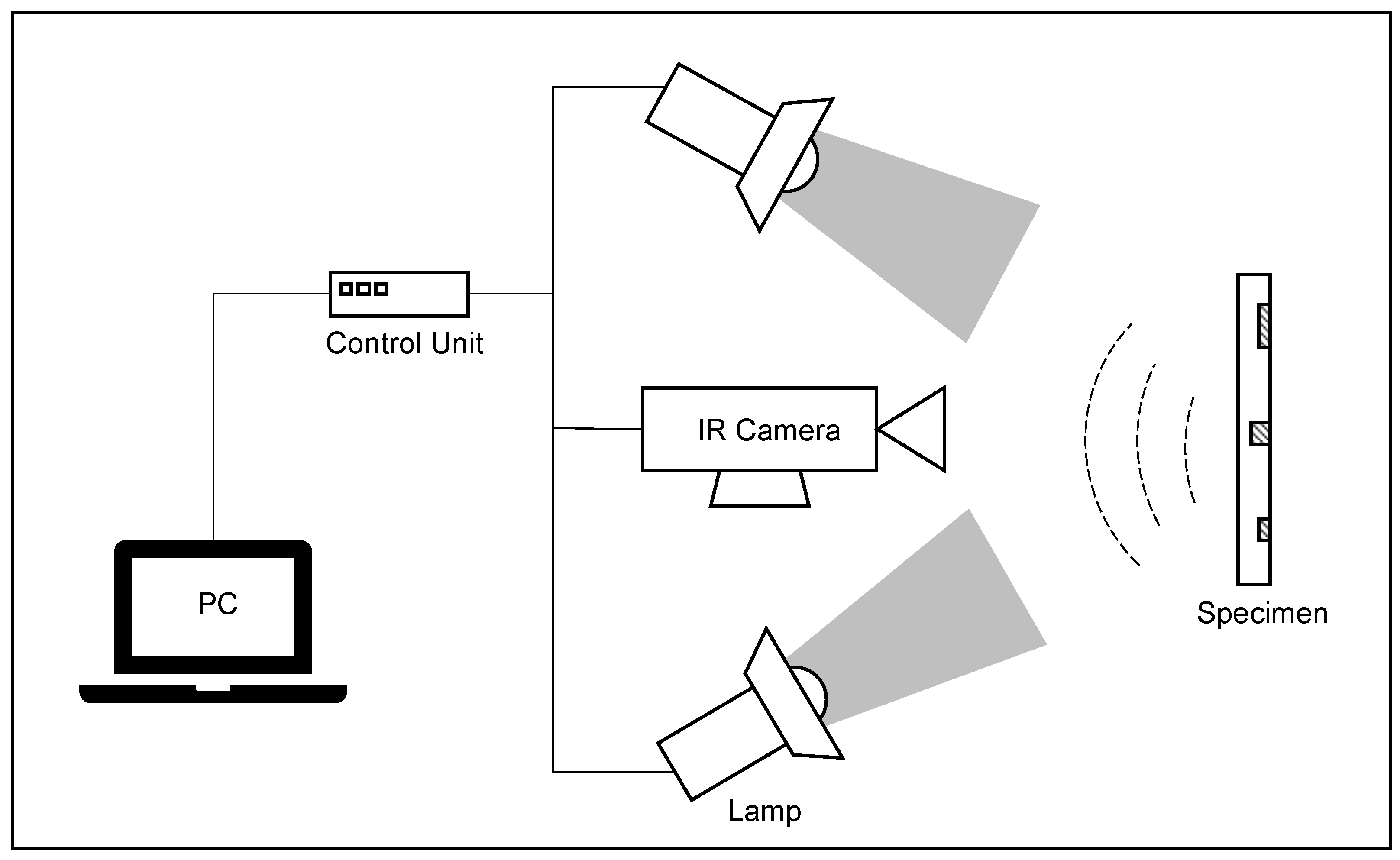 Control Unit

IR Camera

PC

Specimen

Lamp