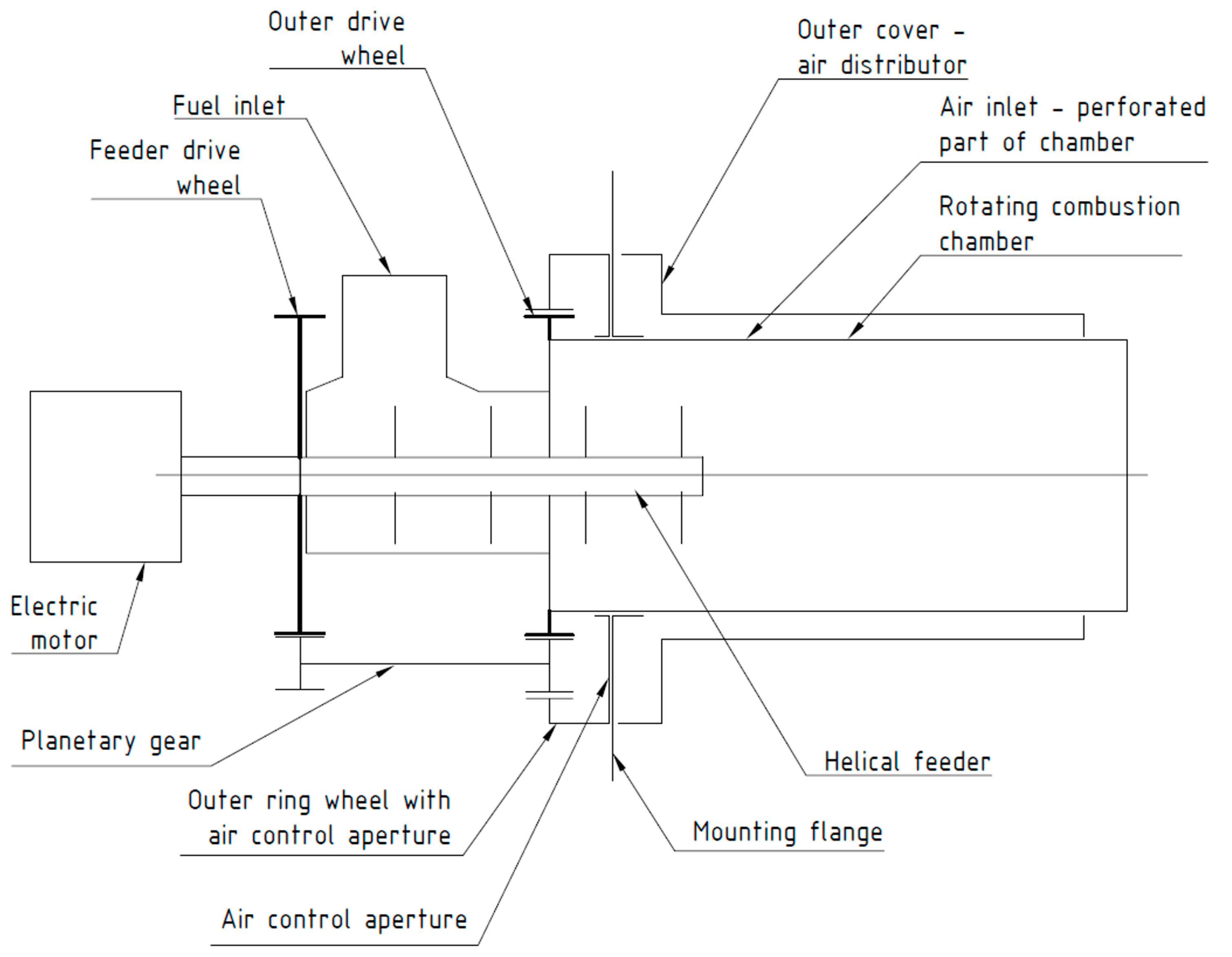 Outer drive wheel

Outer cover - air distributor

Fuel inlet

Air inlet - perforated part of chamber

Feeder drive wheel

Rotating combustion chamber

Electric motor

Planetary gear

Helical feeder

Outer ring wheel with air control aperture

Mounting flange

Air control aperture