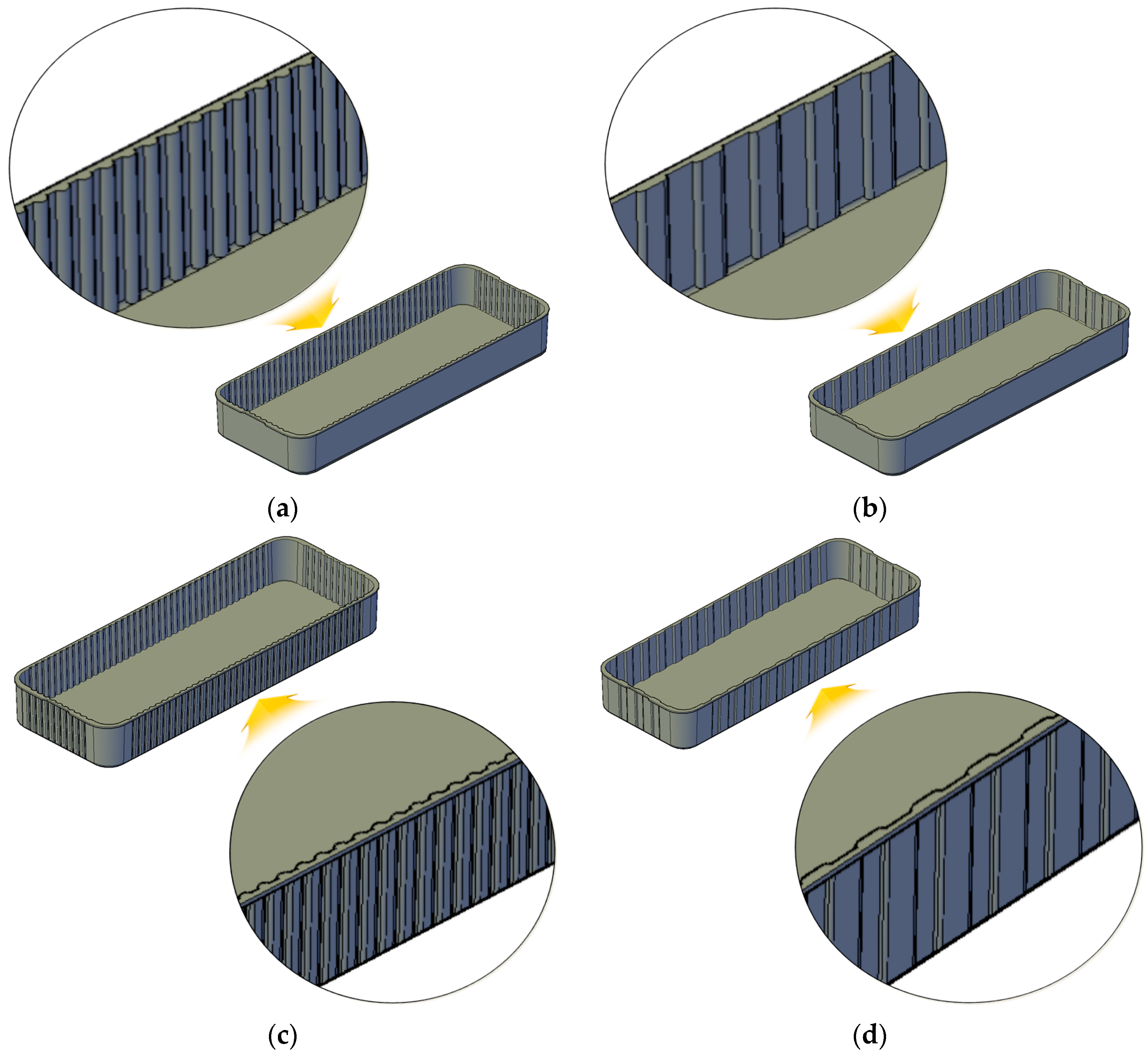 (a)

(b)

(c)

(d)