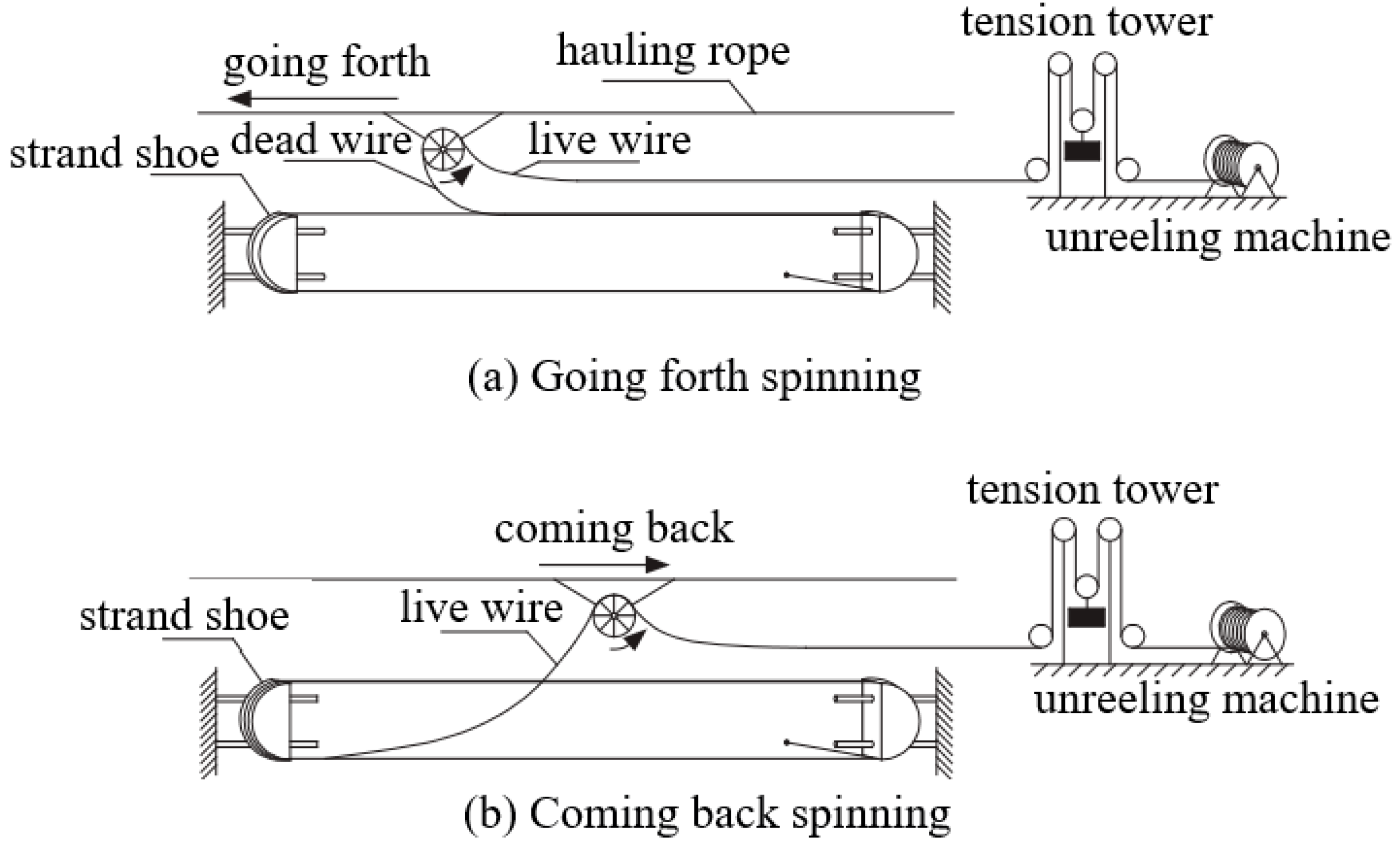 tension tower
going forth
hauling rope
strand shoe
dead wire
live wire
unreeling machine
(a) Going forth spinning

tension tower
coming back
strand shoe
live wire
unreeling machine
(b) Coming back spinning