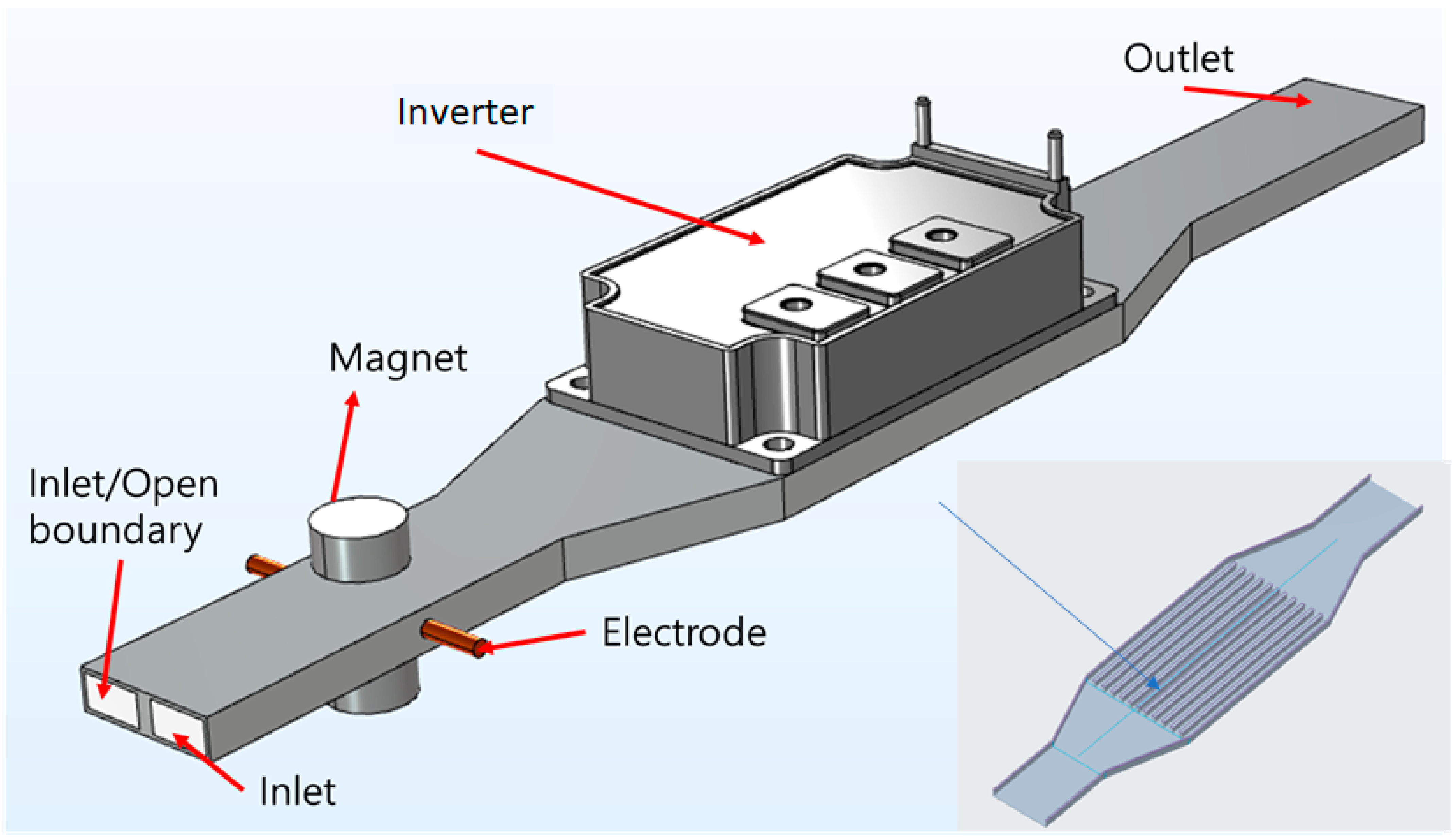 Outlet

Inverter

Magnet

Inlet/Open boundary

Electrode

Inlet