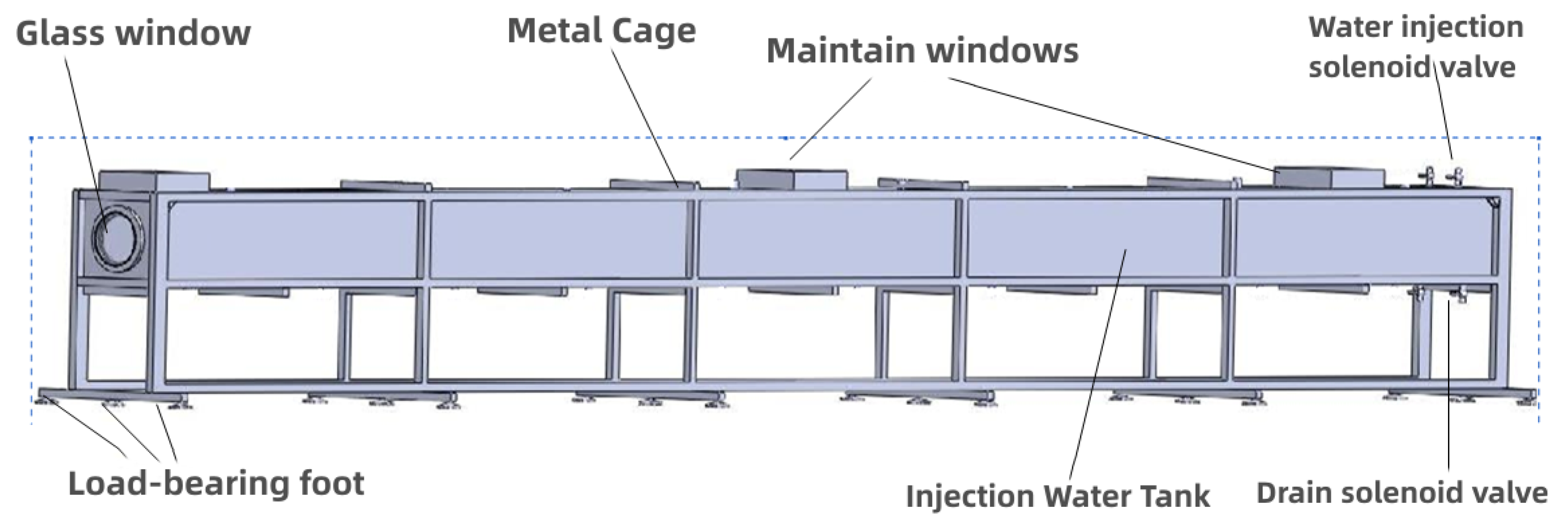 Glass window

Metal Cage

Maintain windows

Water injection solenoid valve

Load-bearing foot

Injection Water Tank

Drain solenoid valve