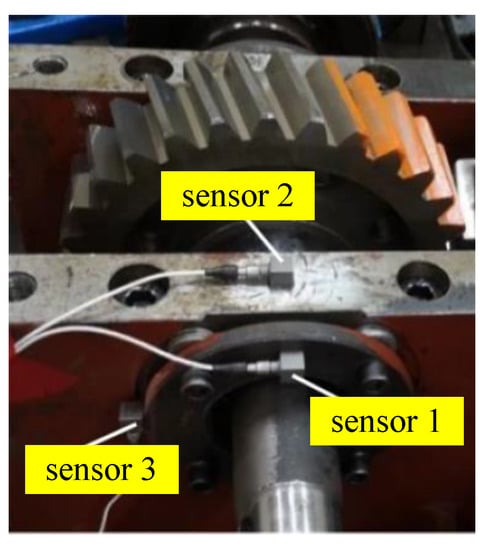 sensor 2

sensor 1

sensor 3