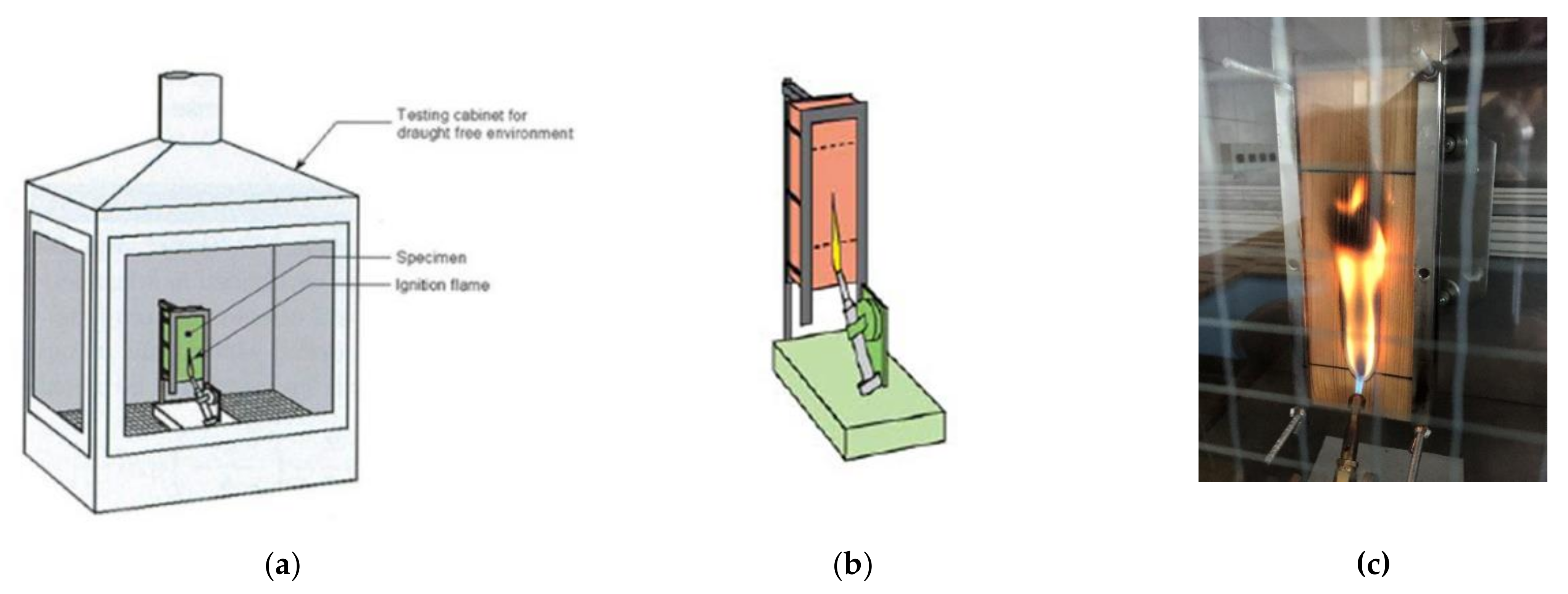 Testing cabinet for draught free environment

Specimen

Ignition flame

(a)

(b)

(c)