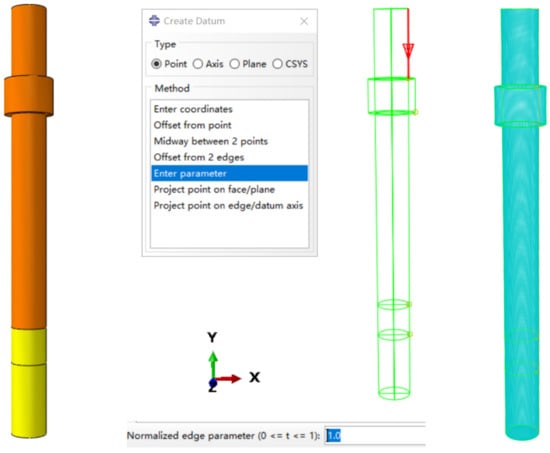 Create Datum

Type

Point Axis Plane CSYS

Method

Enter coordinates
Offset from point
Midway between 2 points
Offset from 2 edges
Enter parameter
Project point on face/plane
Project point on edge/datum axis

Y
X
Z

Normalized edge parameter (0 <= t <= 1): 1.0