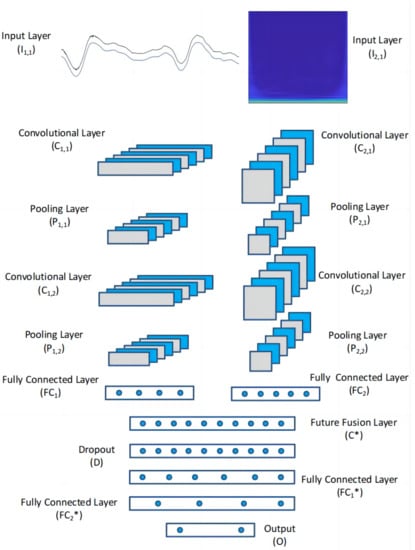 Input Layer
($I_{1,1}$)

Input Layer
($I_{2,1}$)

Convolutional Layer
($C_{1,1}$)

Convolutional Layer
($C_{2,1}$)

Pooling Layer
($P_{1,1}$)

Pooling Layer
($P_{2,1}$)

Convolutional Layer
($C_{1,2}$)

Convolutional Layer
($C_{2,2}$)

Pooling Layer
($P_{1,2}$)

Pooling Layer
($P_{2,2}$)

Fully Connected Layer
($FC_1$)

Fully Connected Layer
($FC_2$)

Future Fusion Layer
($C^*$)

Dropout
(D)

Fully Connected Layer
($FC_1^*$)

Fully Connected Layer
($FC_2^*$)

Output
(O)