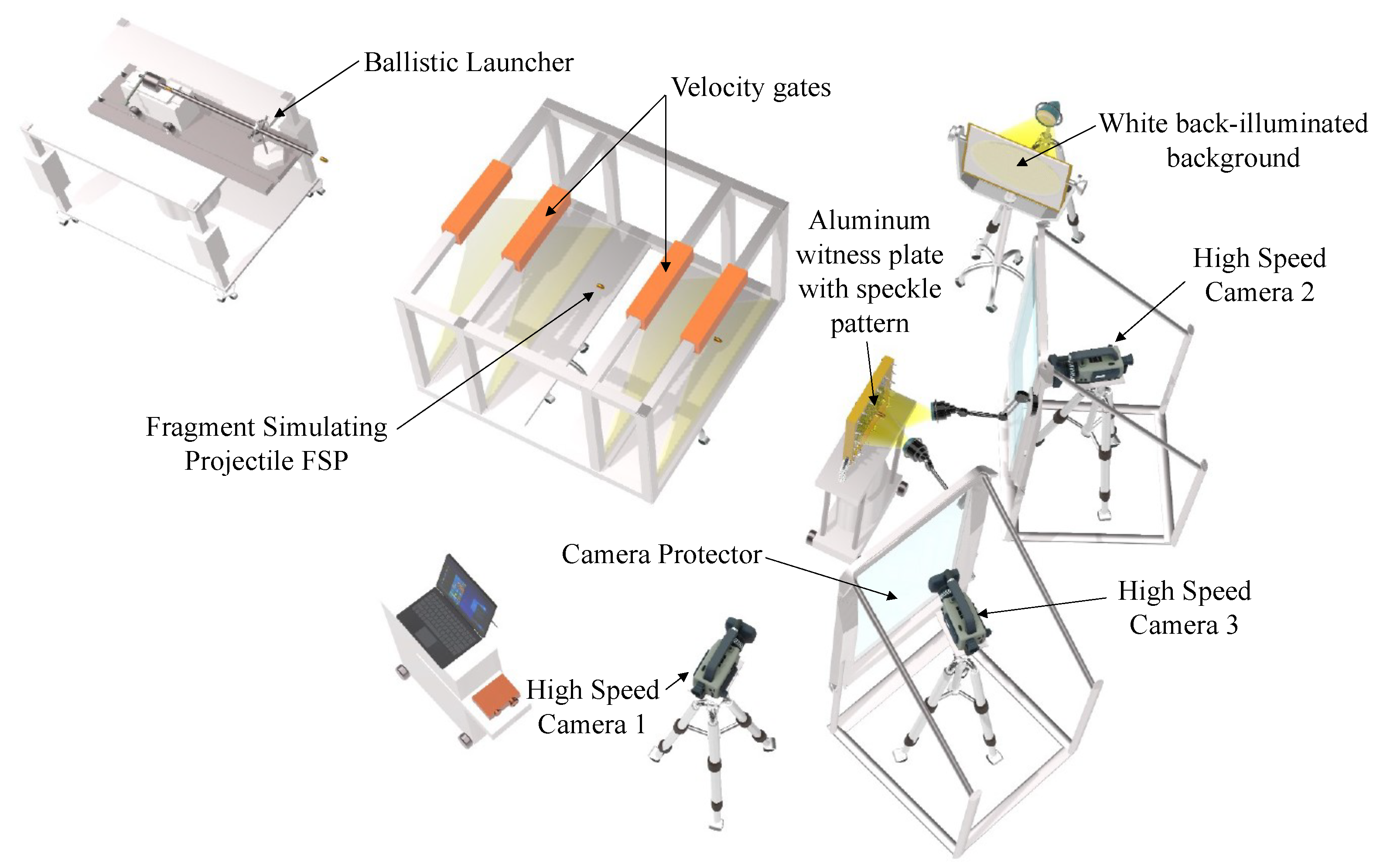 Ballistic Launcher

Velocity gates

White back-illuminated background

Aluminum witness plate with speckle pattern

High Speed Camera 2

Fragment Simulating Projectile FSP

Camera Protector

High Speed Camera 3

High Speed Camera 1