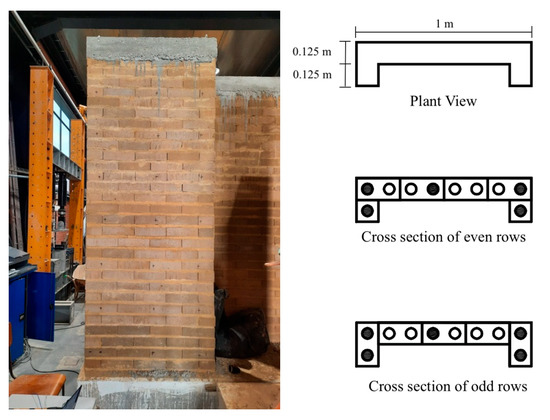 1 m

0.125 m

0.125 m

Plant View

Cross section of even rows

Cross section of odd rows