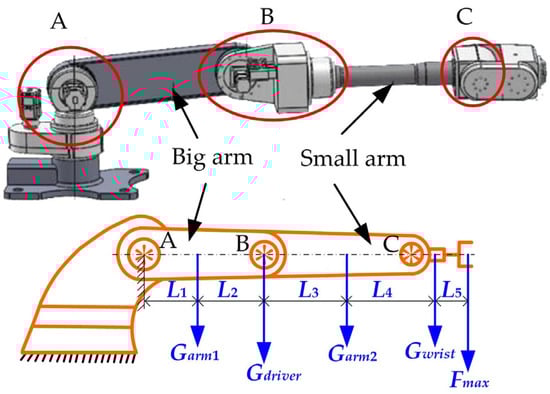 A B C

Big arm

Small arm

A B C

$L_1$ $L_2$ $L_3$ $L_4$ $L_5$

$G_{arm1}$ $G_{driver}$ $G_{arm2}$ $G_{wrist}$ $F_{max}$