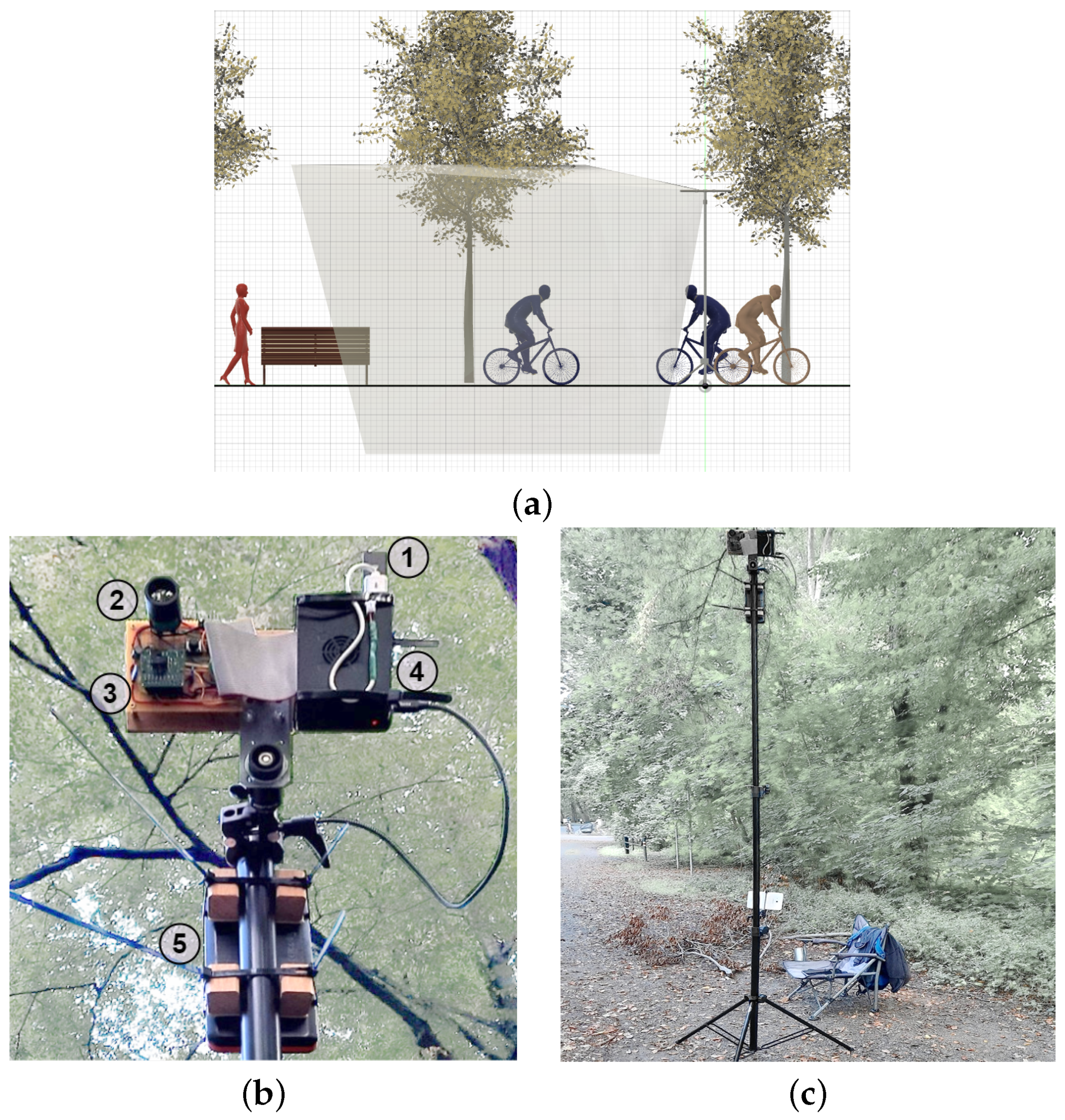 (a)

1
2
3
4
5

(b)

(c)