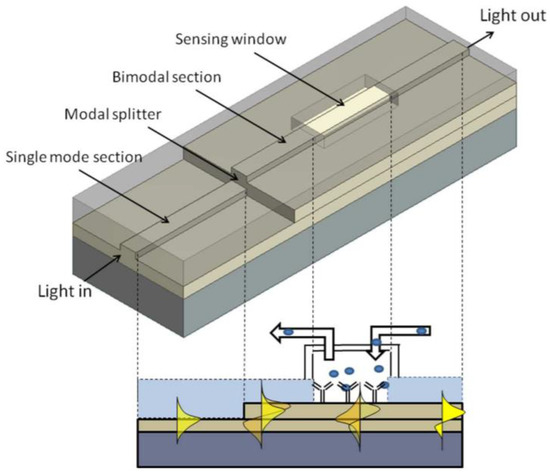 Light out
Sensing window
Bimodal section
Modal splitter
Single mode section
Light in