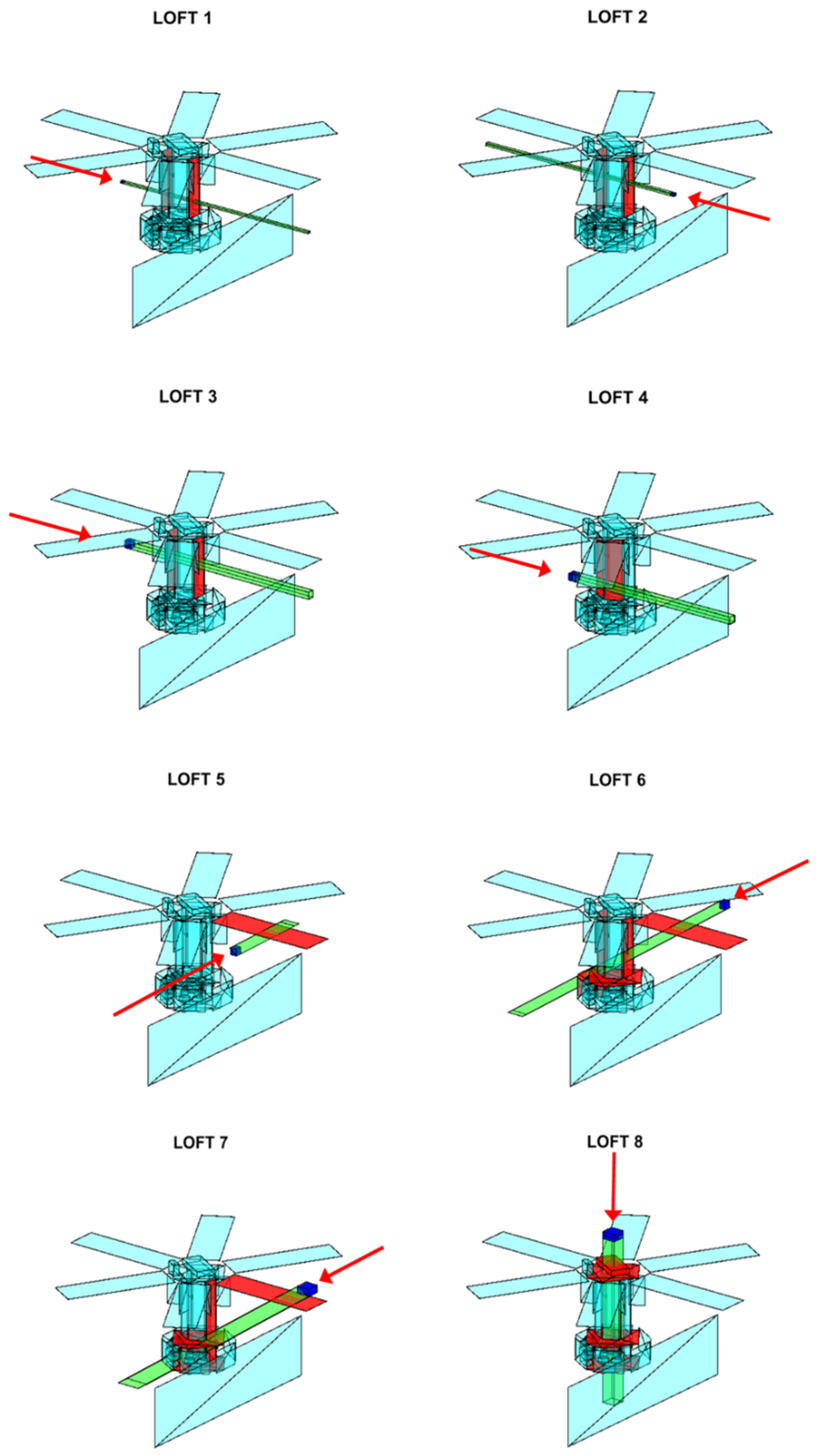 LOFT 1

LOFT 2

LOFT 3

LOFT 4

LOFT 5

LOFT 6

LOFT 7

LOFT 8