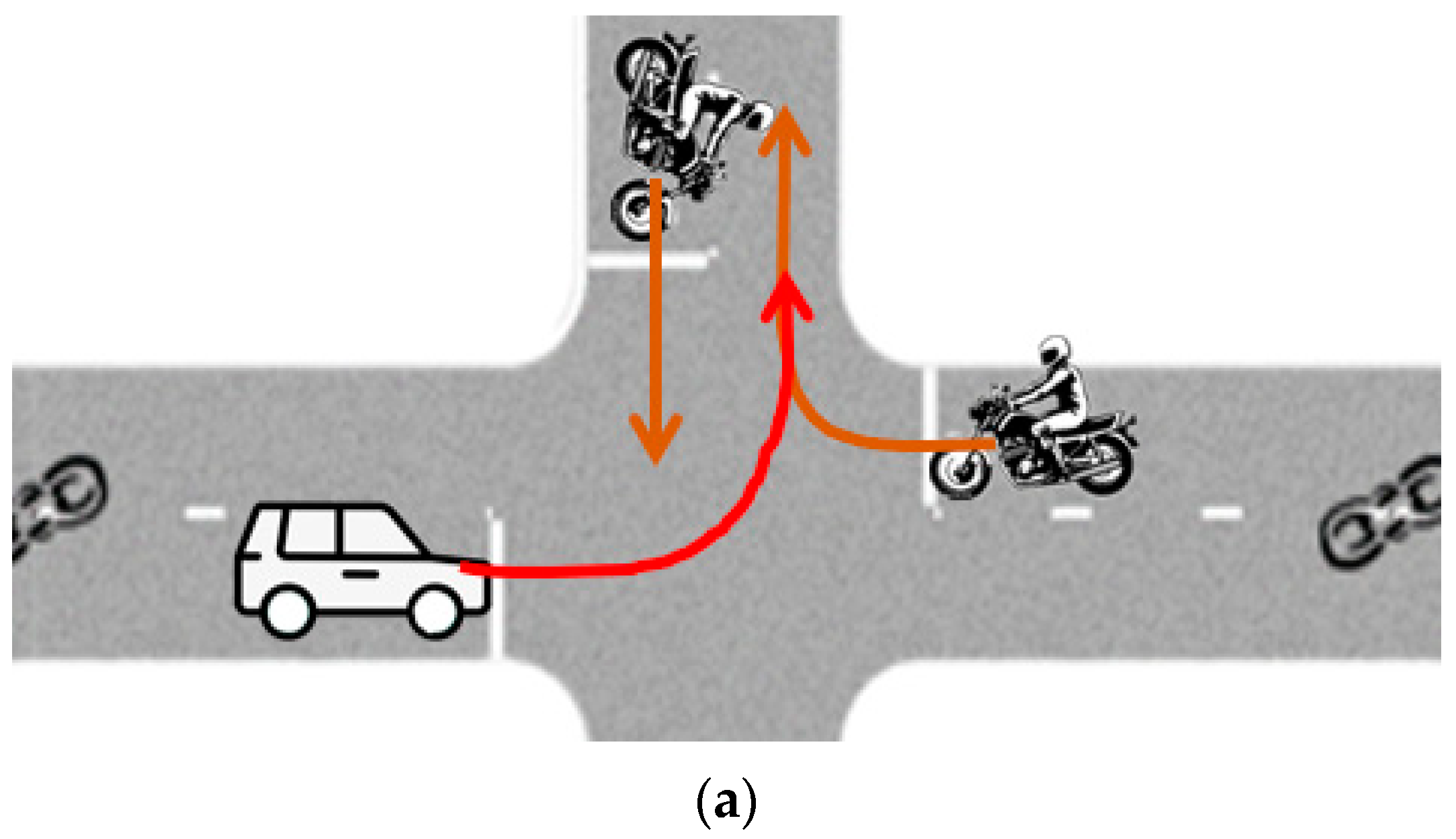 (a)