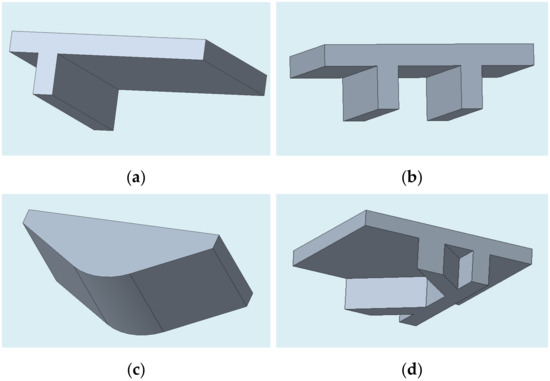 (a)

(b)

(c)

(d)