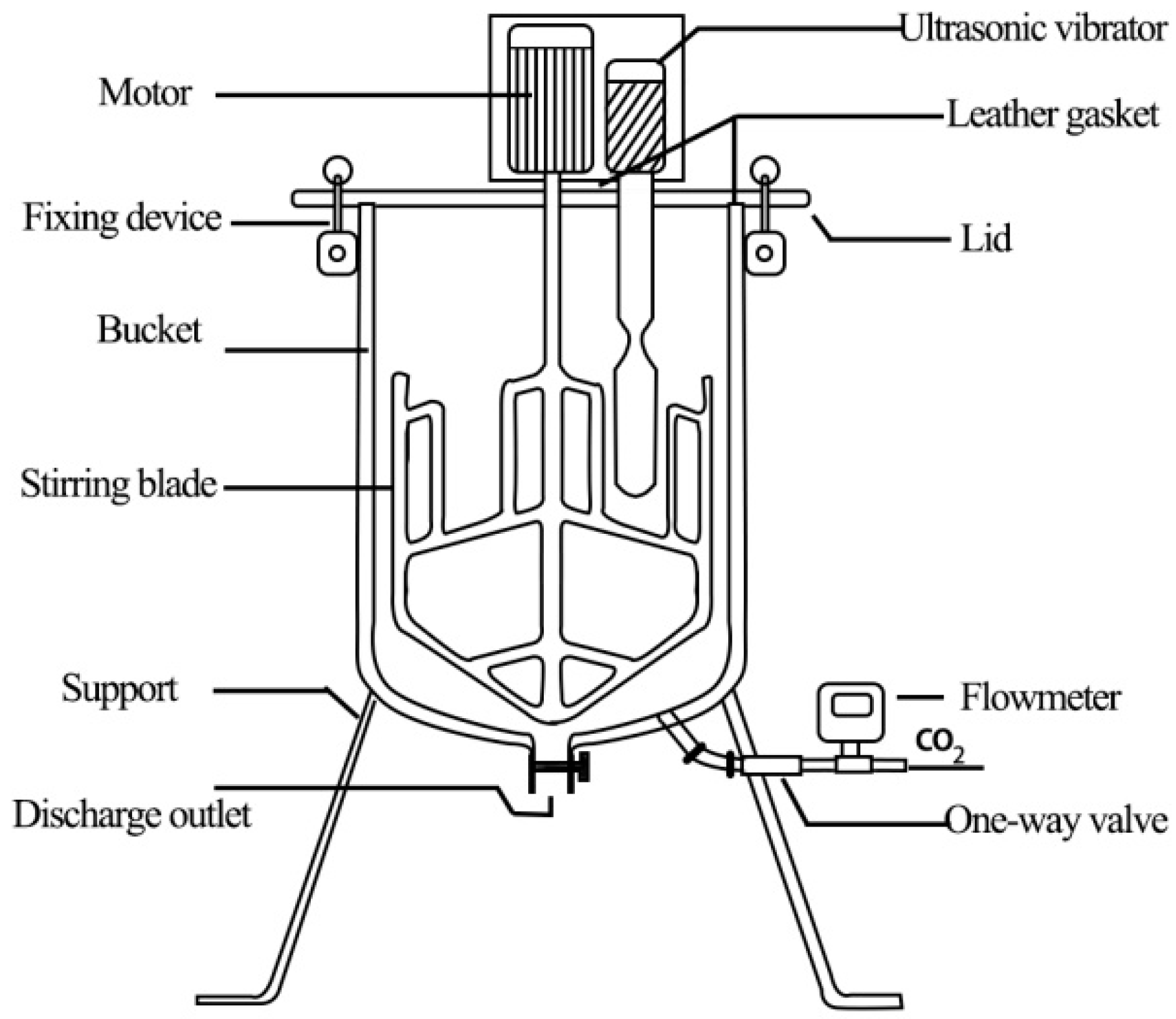 Ultrasonic vibrator
Motor
Leather gasket
Fixing device
Lid
Bucket
Stirring blade
Support
Flowmeter
$CO_2$
Discharge outlet
One-way valve