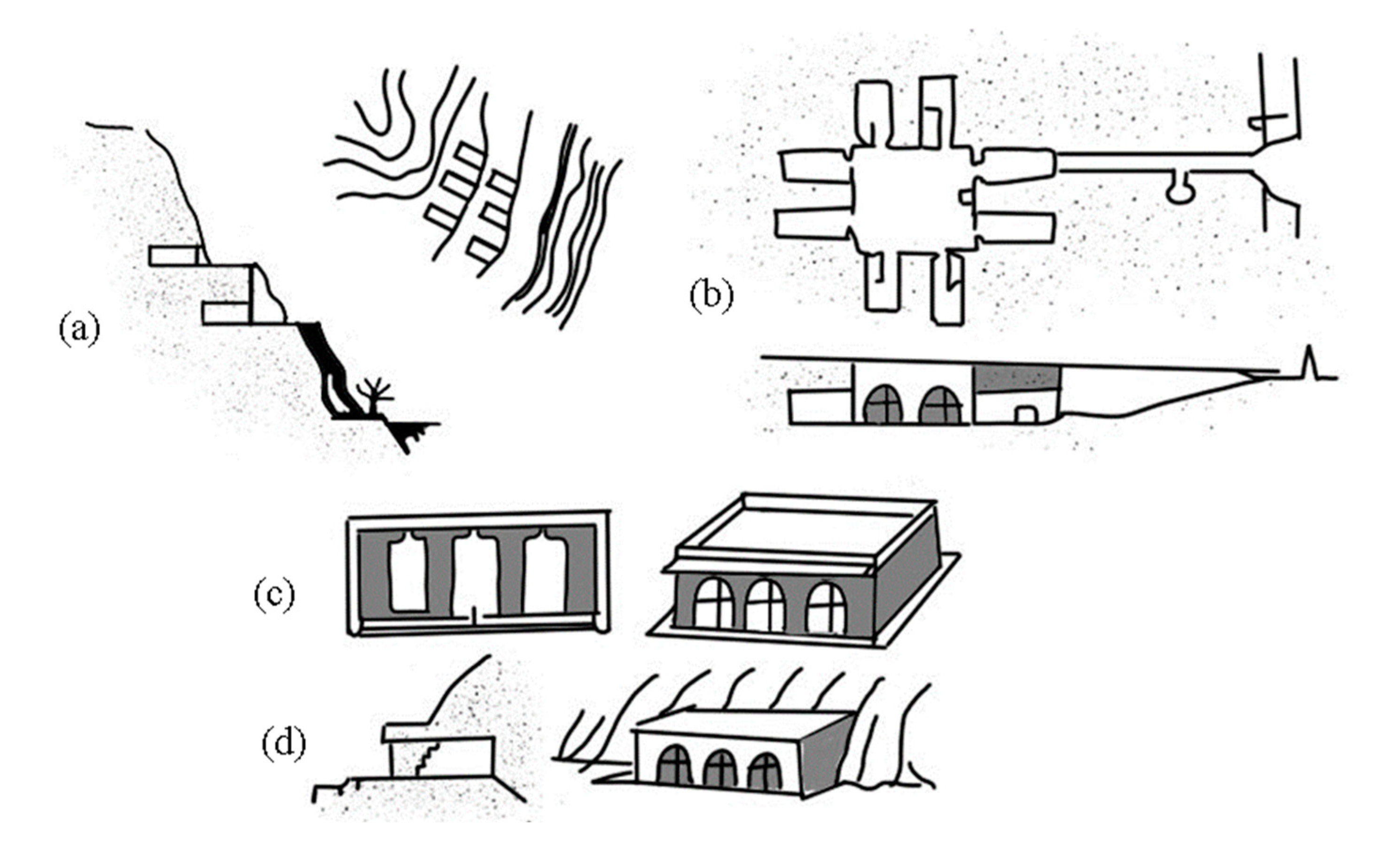 (a)
(b)
(c)
(d)