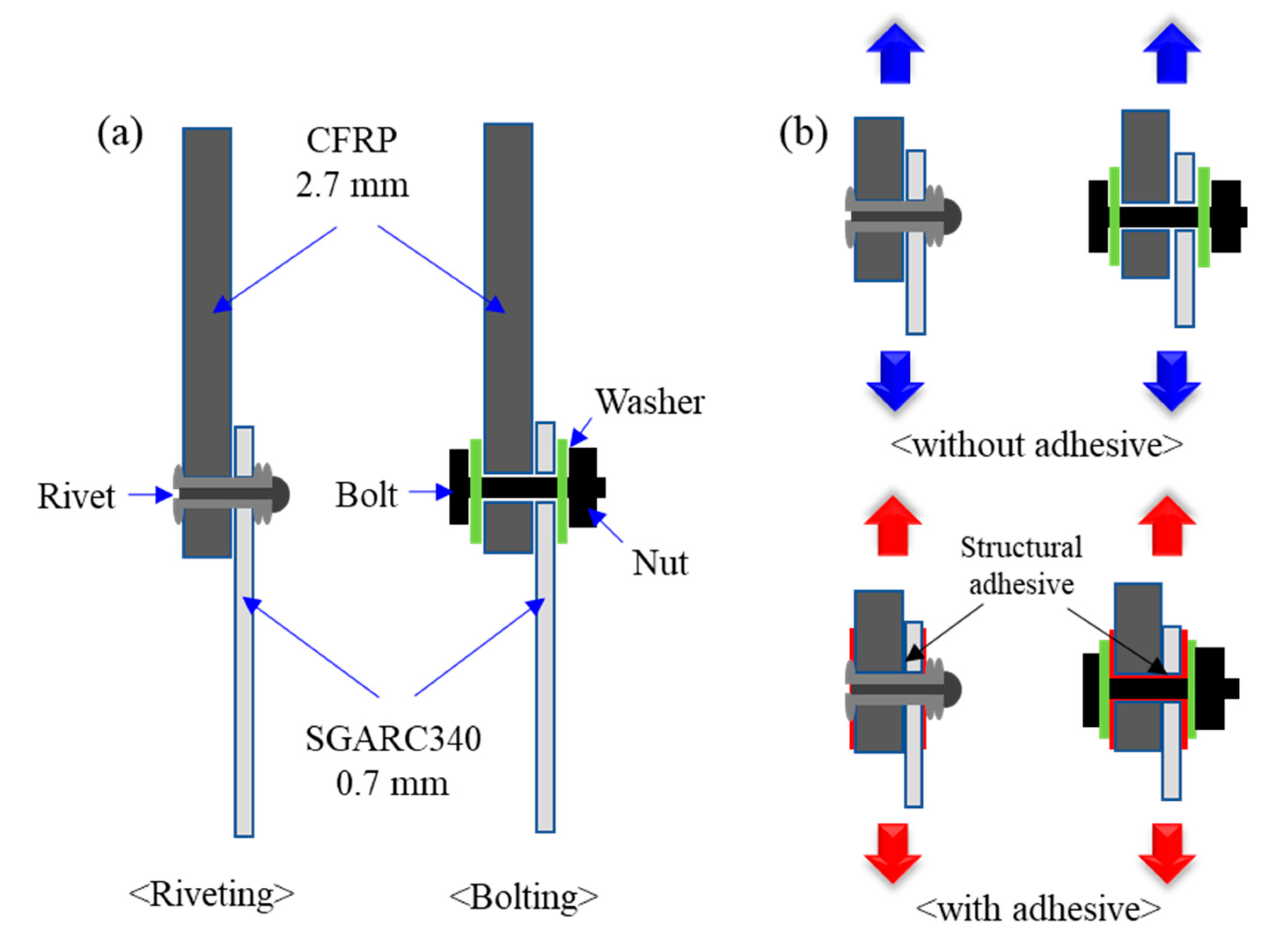 (a)

CFRP
2.7 mm

Washer

Rivet

Bolt

Nut

SGARC340
0.7 mm

<Riveting>

<Bolting>

(b)

<without adhesive>

Structural adhesive

<with adhesive>