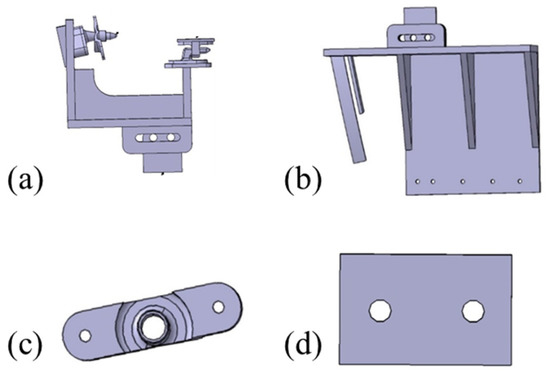 (a)

(b)

(c)

(d)