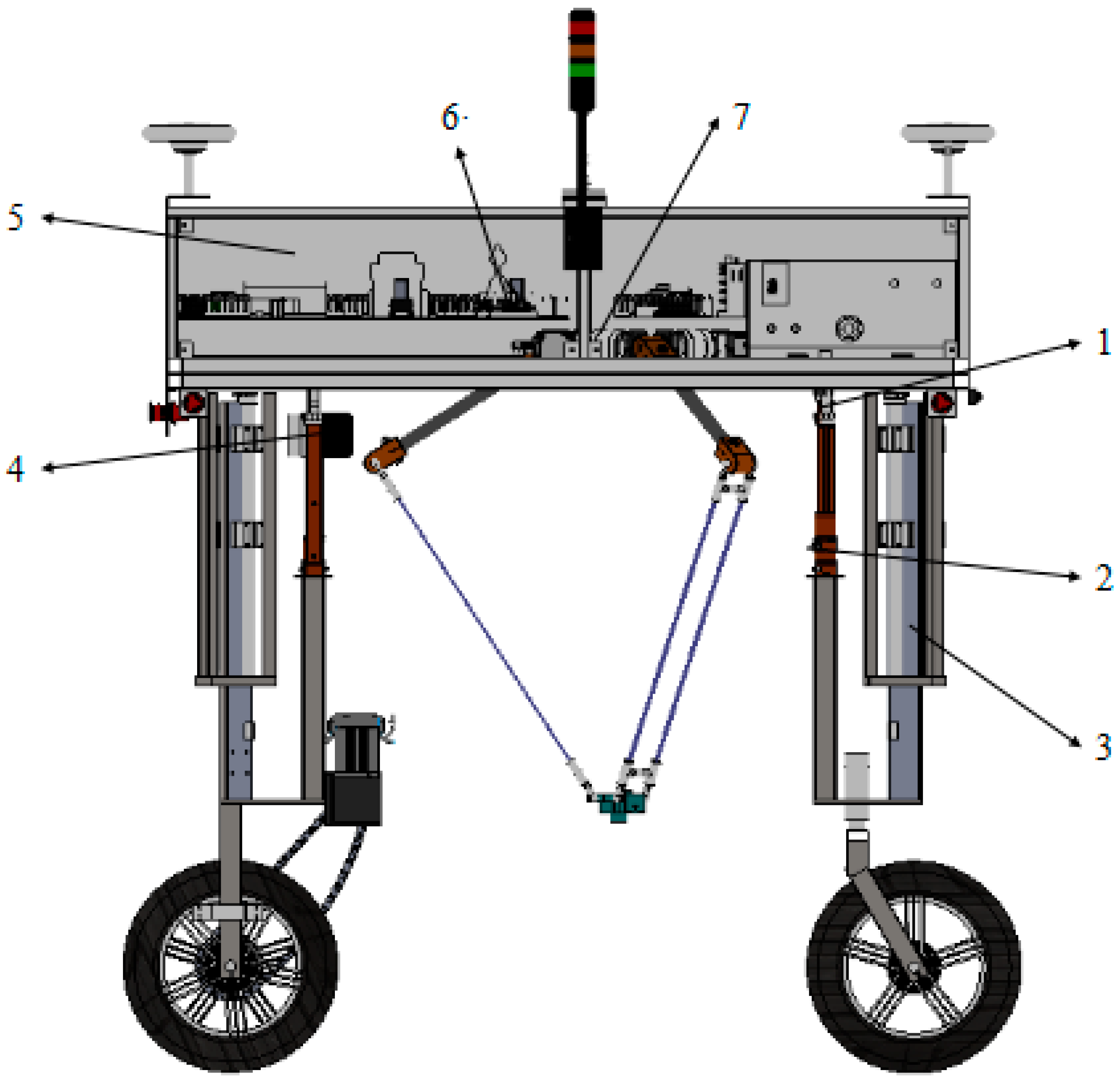 6
7
5
1
4
2
3