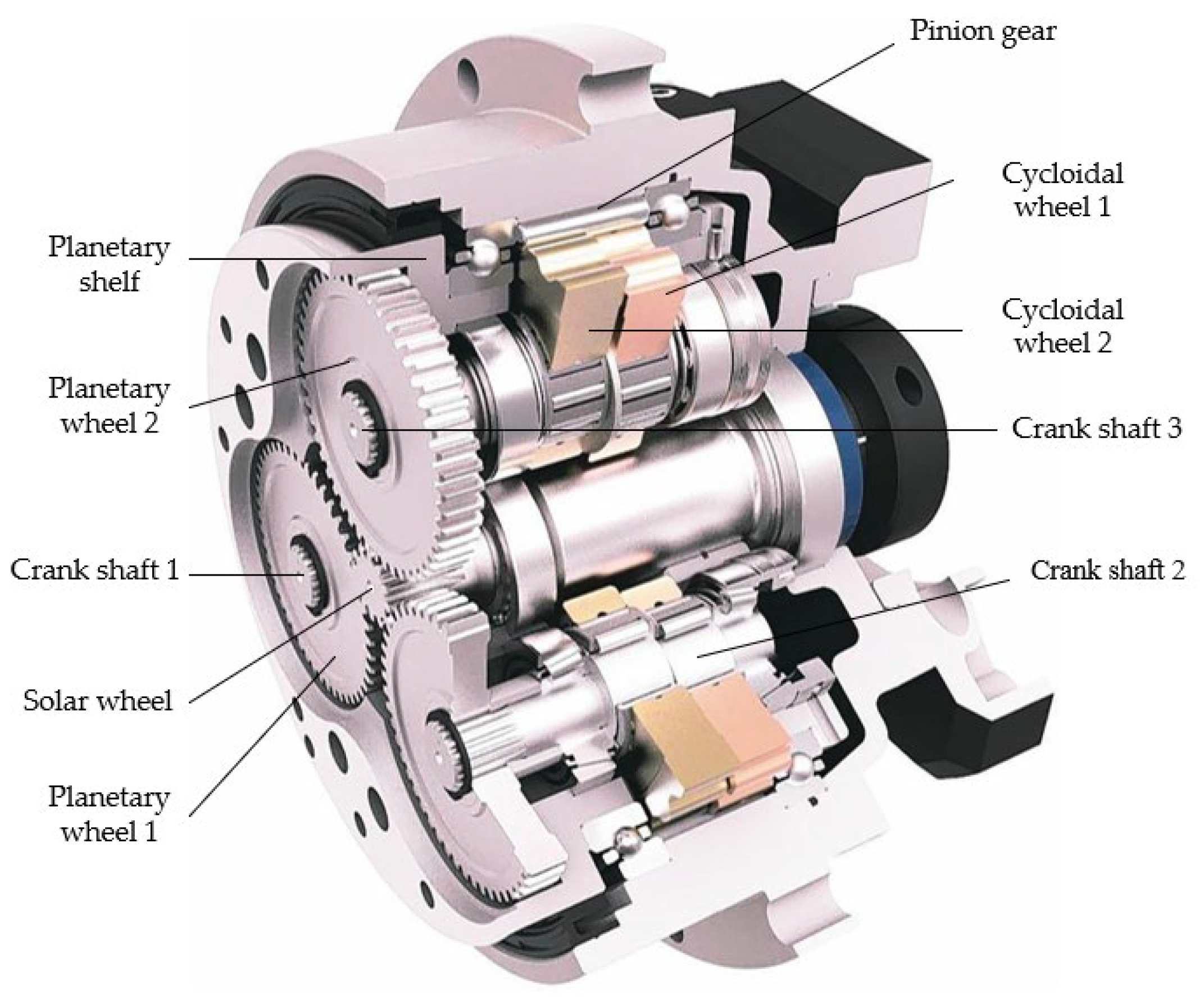 Pinion gear

Cycloidal wheel 1

Planetary shelf

Cycloidal wheel 2

Planetary wheel 2

Crank shaft 3

Crank shaft 1

Crank shaft 2

Solar wheel

Planetary wheel 1