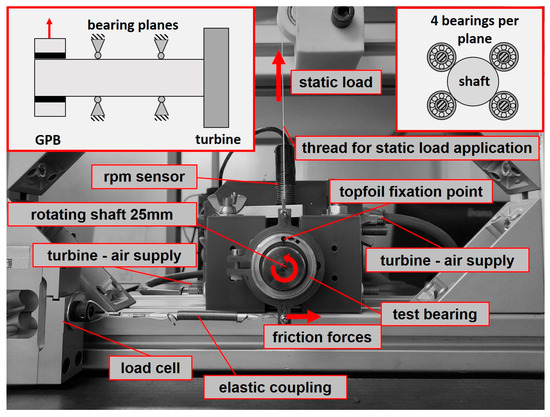 bearing planes

GPB

turbine

4 bearings per plane

shaft

static load

thread for static load application

rpm sensor

topfoil fixation point

rotating shaft 25mm

turbine - air supply

turbine - air supply

test bearing

friction forces

load cell

elastic coupling