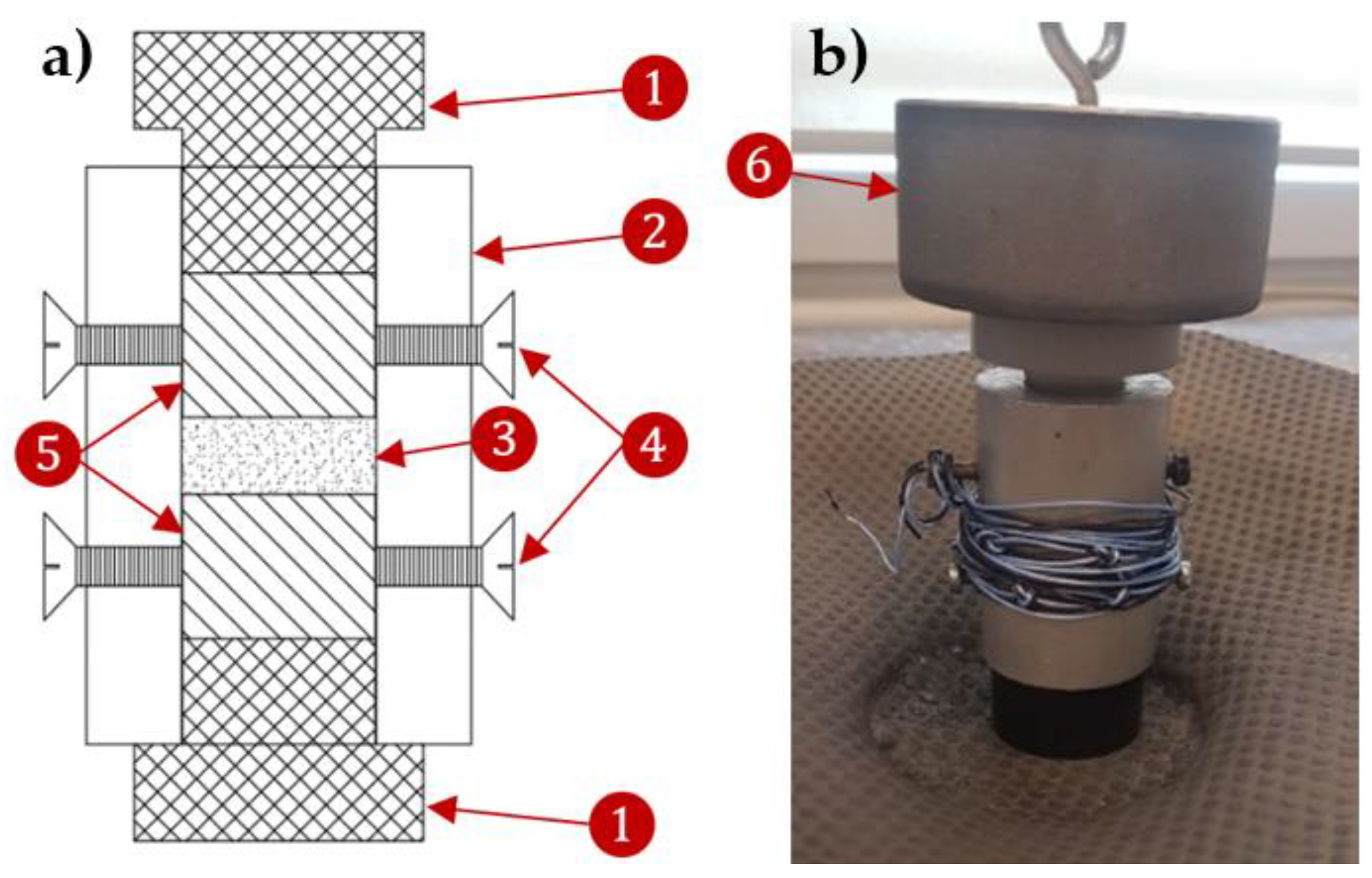 a)

1

2

5

3

4

1

b)

6