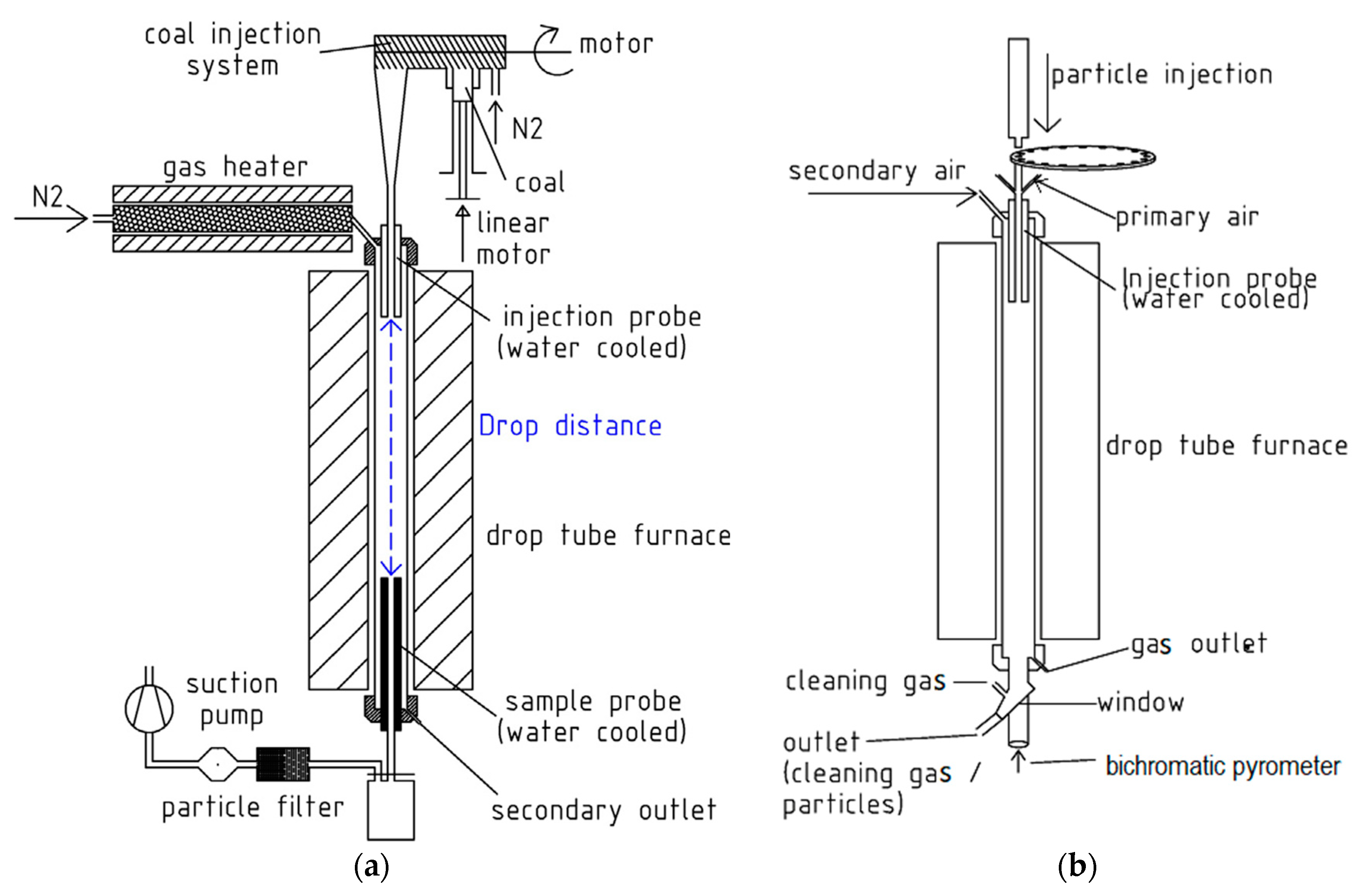 coal injection system

motor

N2

coal

gas heater

N2

linear motor

injection probe (water cooled)

Drop distance

drop tube furnace

suction pump

sample probe (water cooled)

particle filter

secondary outlet

(a)

particle injection

secondary air

primary air

Injection probe (water cooled)

drop tube furnace

gas outlet

cleaning gas

window

outlet (cleaning gas / particles)

bichromatic pyrometer

(b)