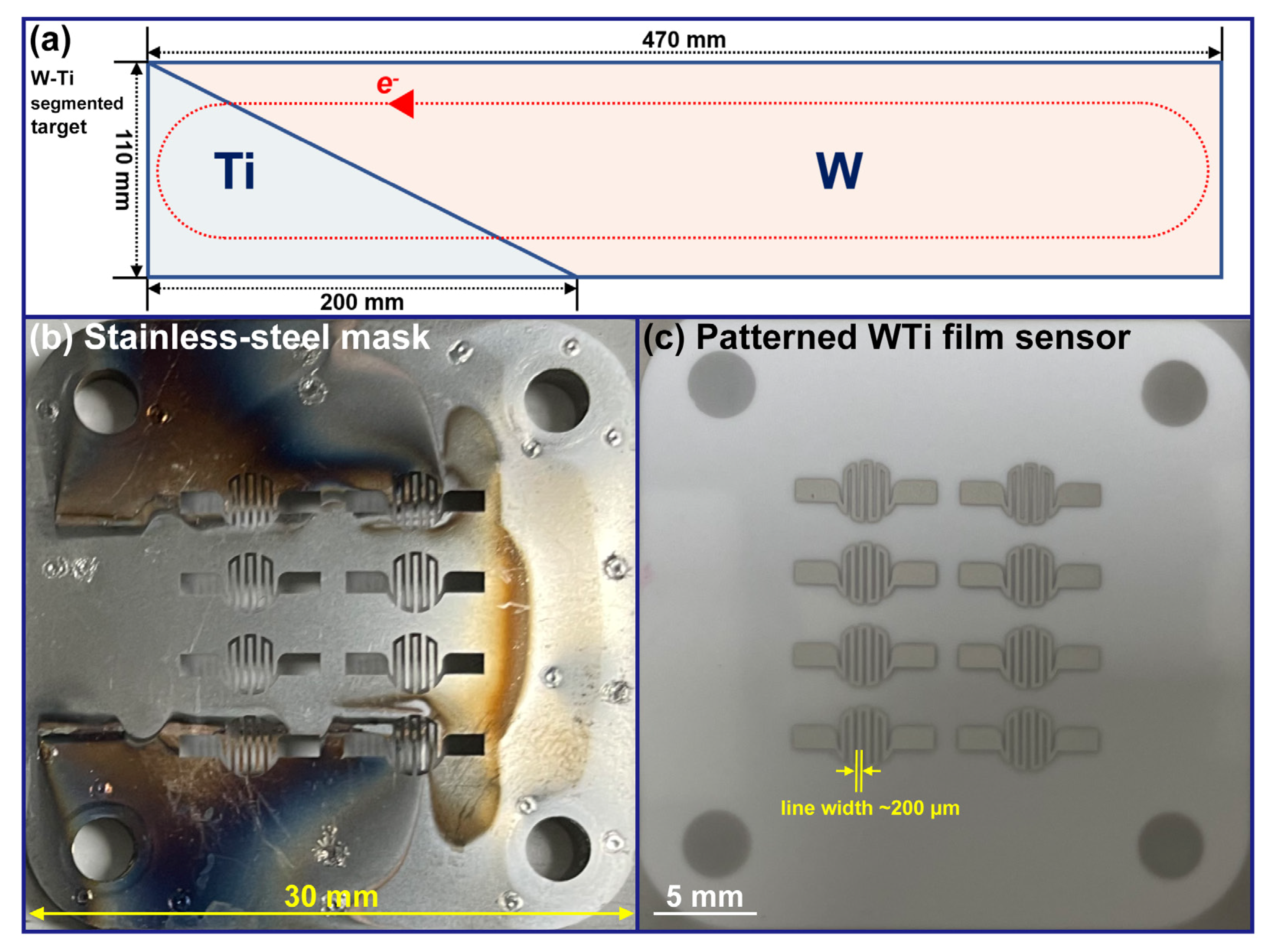 (a)

470 mm

W-Ti segmented target

110 mm

$e^-$

Ti

W

200 mm

(b) Stainless-steel mask

30 mm

(c) Patterned WTi film sensor

line width ~200 μm

5 mm