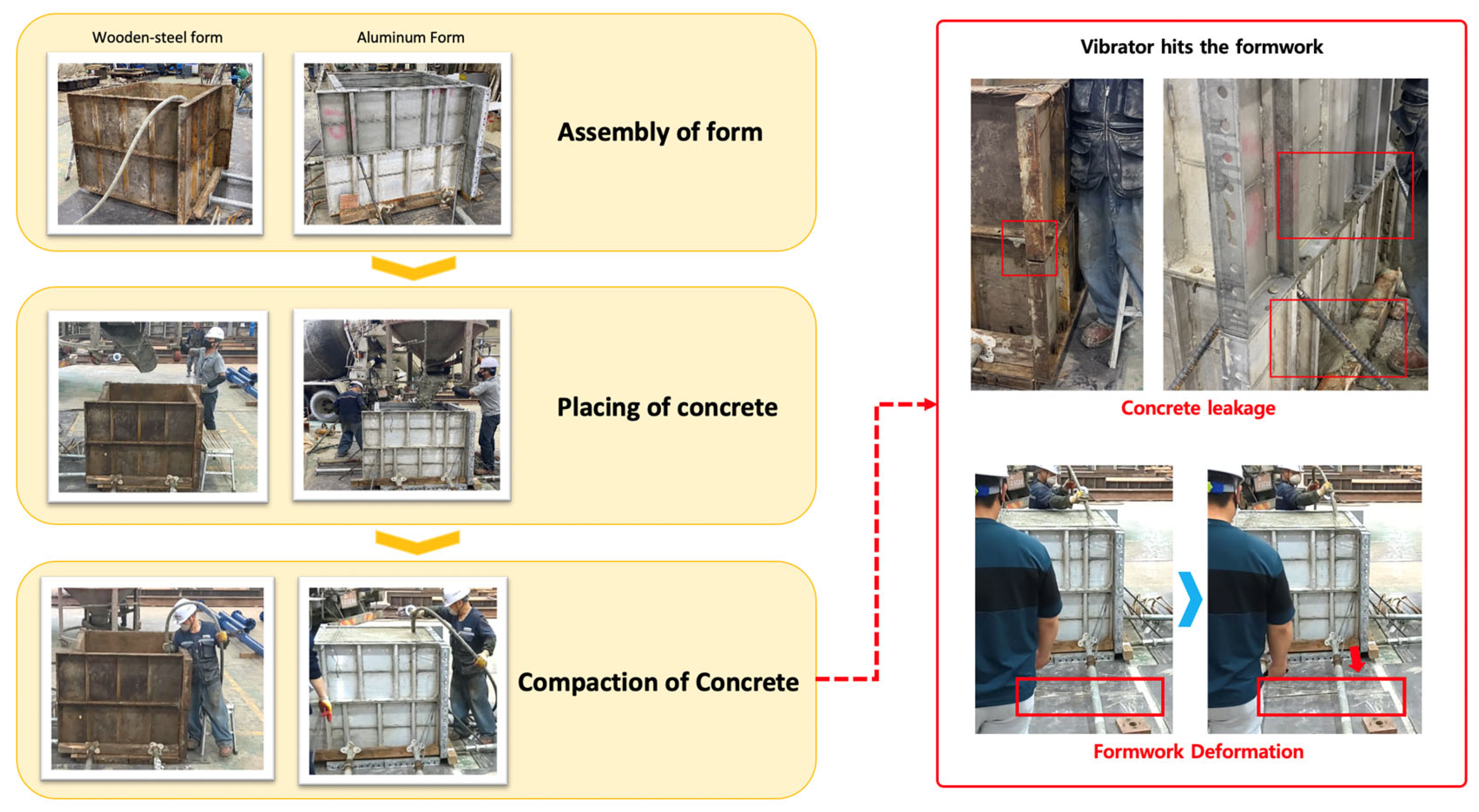 Wooden-steel form

Aluminum Form

Assembly of form

Placing of concrete

Compaction of Concrete

Vibrator hits the formwork

Concrete leakage

Formwork Deformation