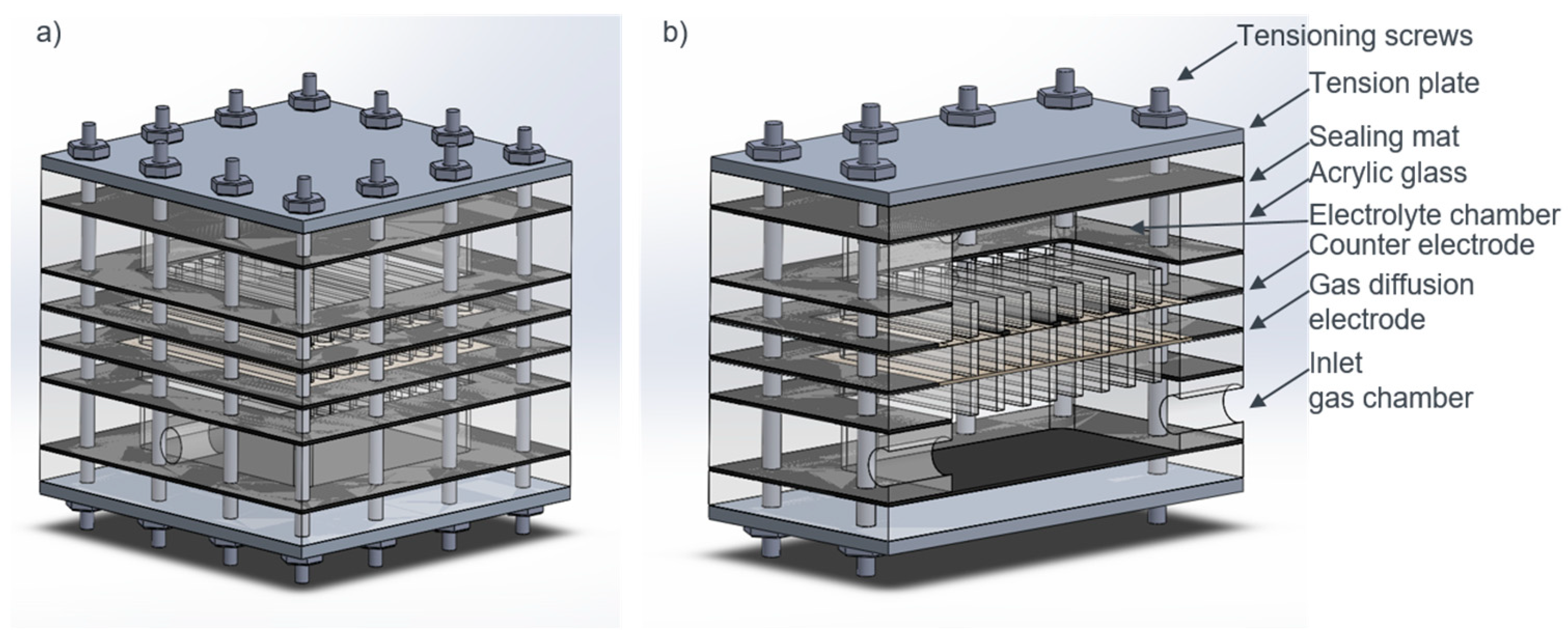 a)

b)

Tensioning screws
Tension plate
Sealing mat
Acrylic glass
Electrolyte chamber
Counter electrode
Gas diffusion electrode
Inlet gas chamber