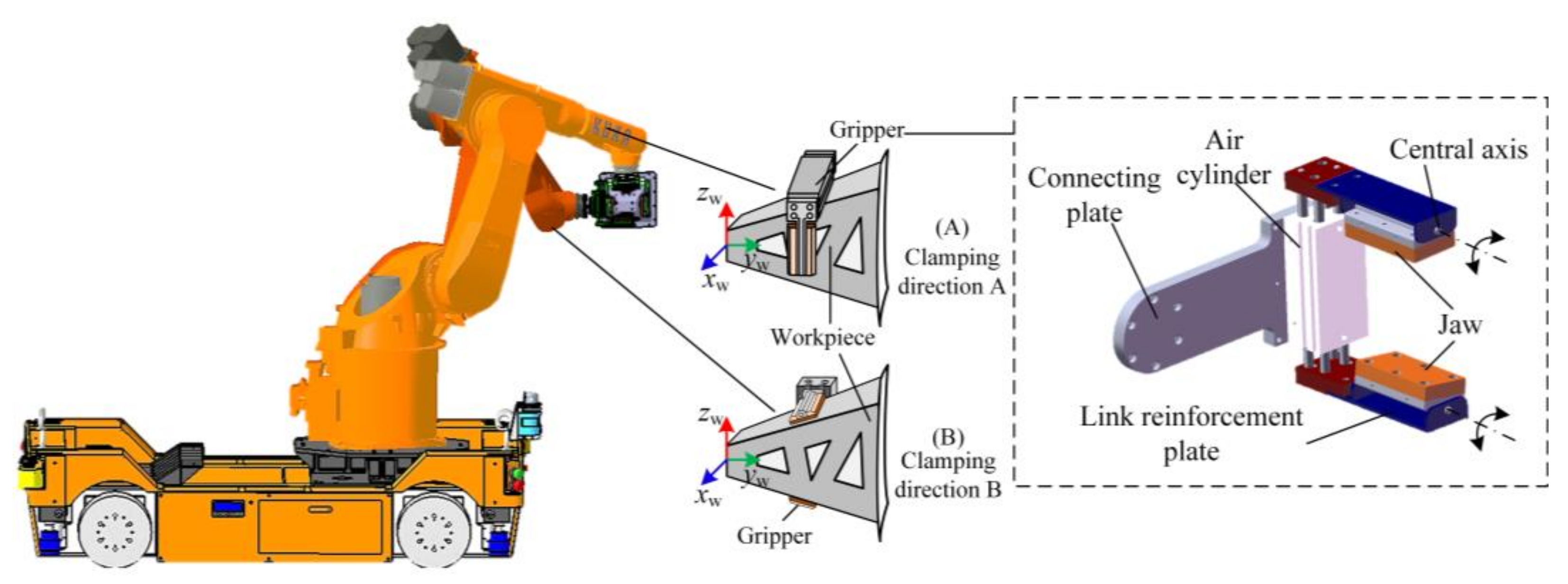 KUKA

Gripper

$z_w$

$y_w$

$x_w$

(A)
Clamping direction A

Workpiece

$z_w$

$y_w$

$x_w$

(B)
Clamping direction B

Gripper

Connecting plate

Air cylinder

Central axis

Jaw

Link reinforcement plate