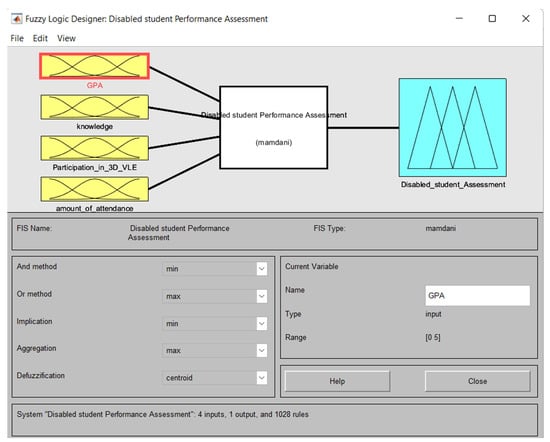 Fuzzy Logic Designer: Disabled student Performance Assessment

File Edit View

GPA

knowledge

Participation_in_3D_VLE

amount_of_attendance

Disabled student Performance Assessment

(mamdani)

Disabled_student_Assessment

FIS Name: Disabled student Performance Assessment

FIS Type: mamdani

And method min

Or method max

Implication min

Aggregation max

Defuzzification centroid

Current Variable

Name GPA

Type input

Range [0 5]

Help

Close

System "Disabled student Performance Assessment": 4 inputs, 1 output, and 1028 rules