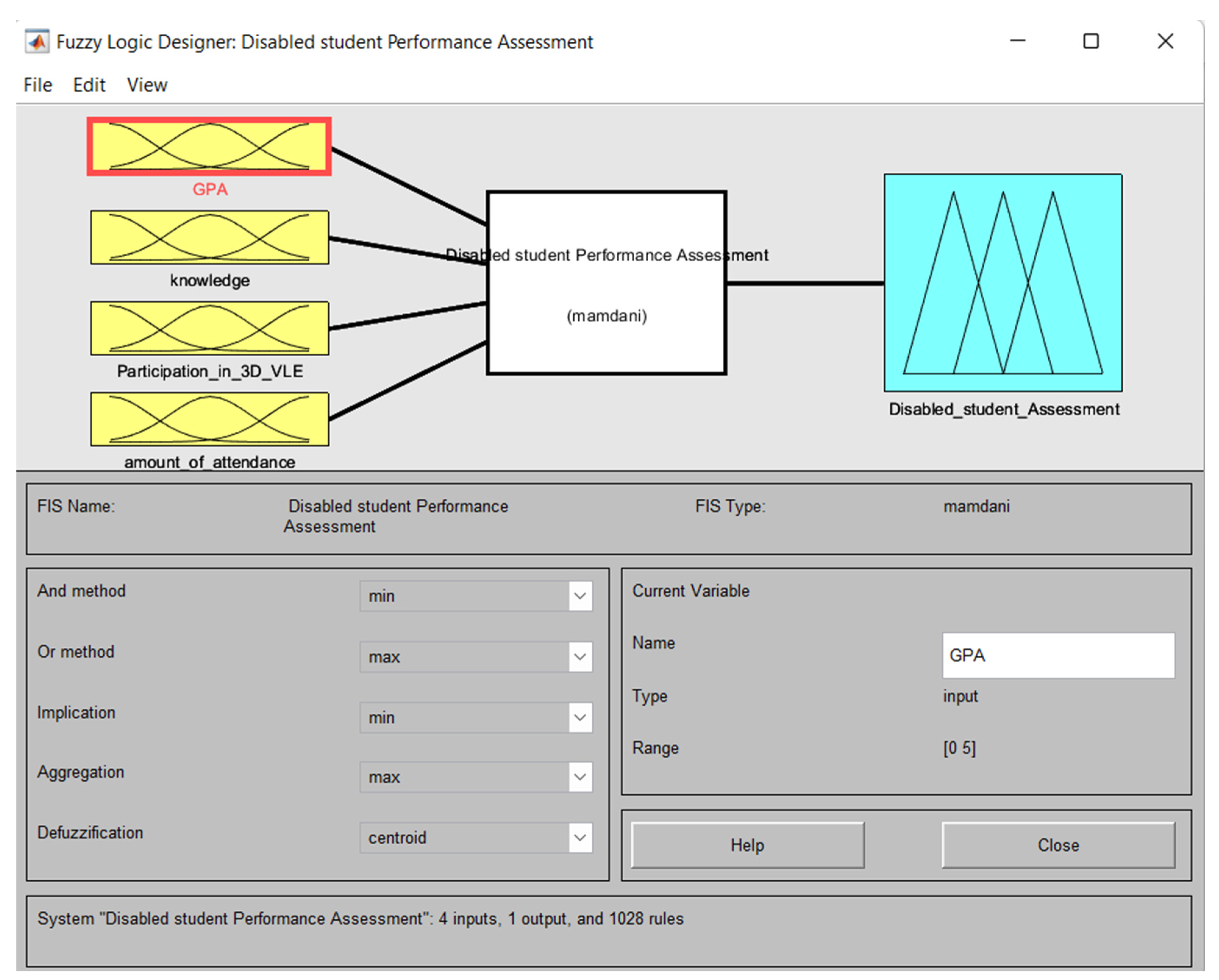 Fuzzy Logic Designer: Disabled student Performance Assessment

File Edit View

GPA

knowledge

Participation_in_3D_VLE

amount_of_attendance

Disabled student Performance Assessment

(mamdani)

Disabled_student_Assessment

FIS Name: Disabled student Performance Assessment

FIS Type: mamdani

And method min

Or method max

Implication min

Aggregation max

Defuzzification centroid

Current Variable

Name GPA

Type input

Range [0 5]

Help

Close

System "Disabled student Performance Assessment": 4 inputs, 1 output, and 1028 rules