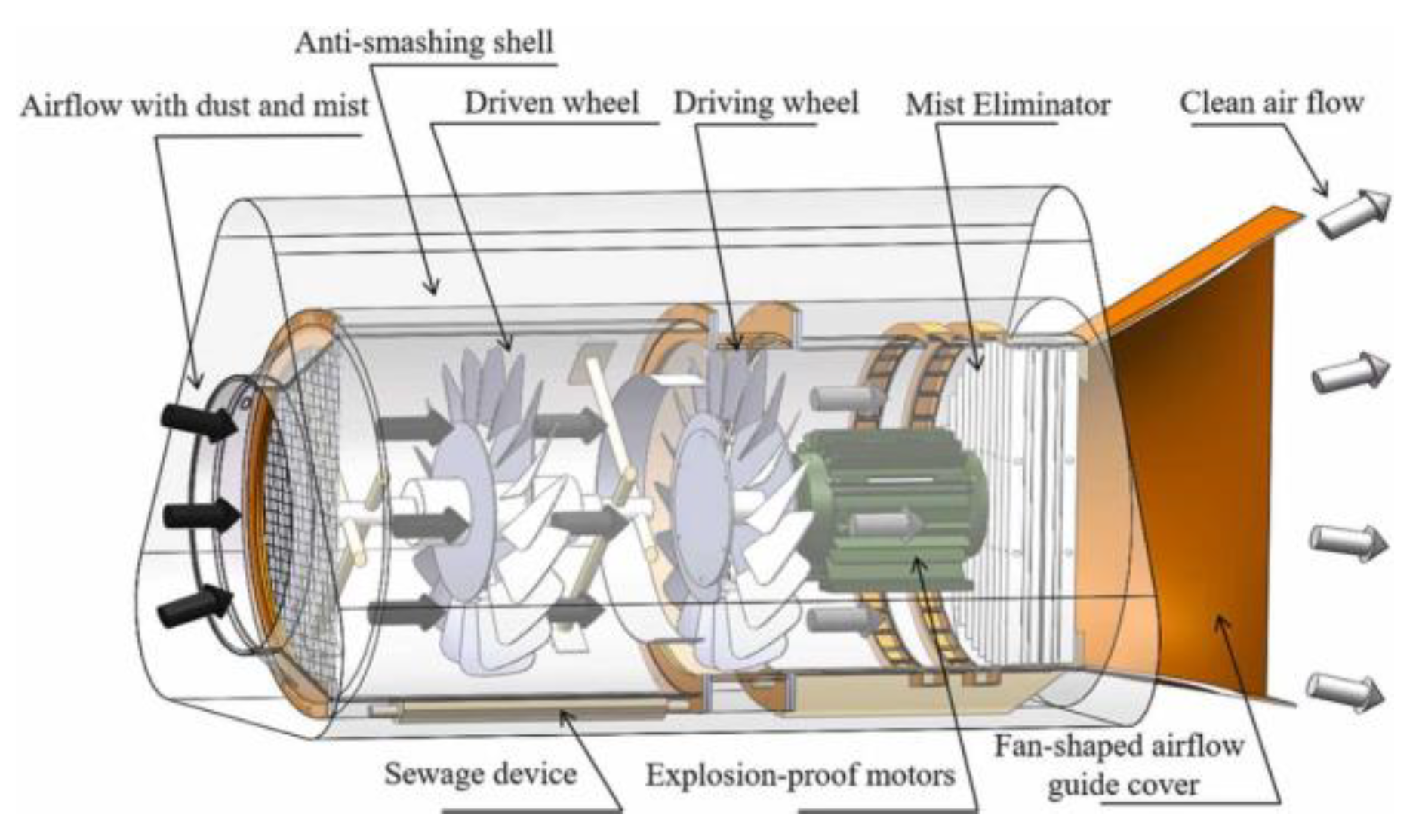 Anti-smashing shell
Airflow with dust and mist
Driven wheel
Driving wheel
Mist Eliminator
Clean air flow
Sewage device
Explosion-proof motors
Fan-shaped airflow guide cover